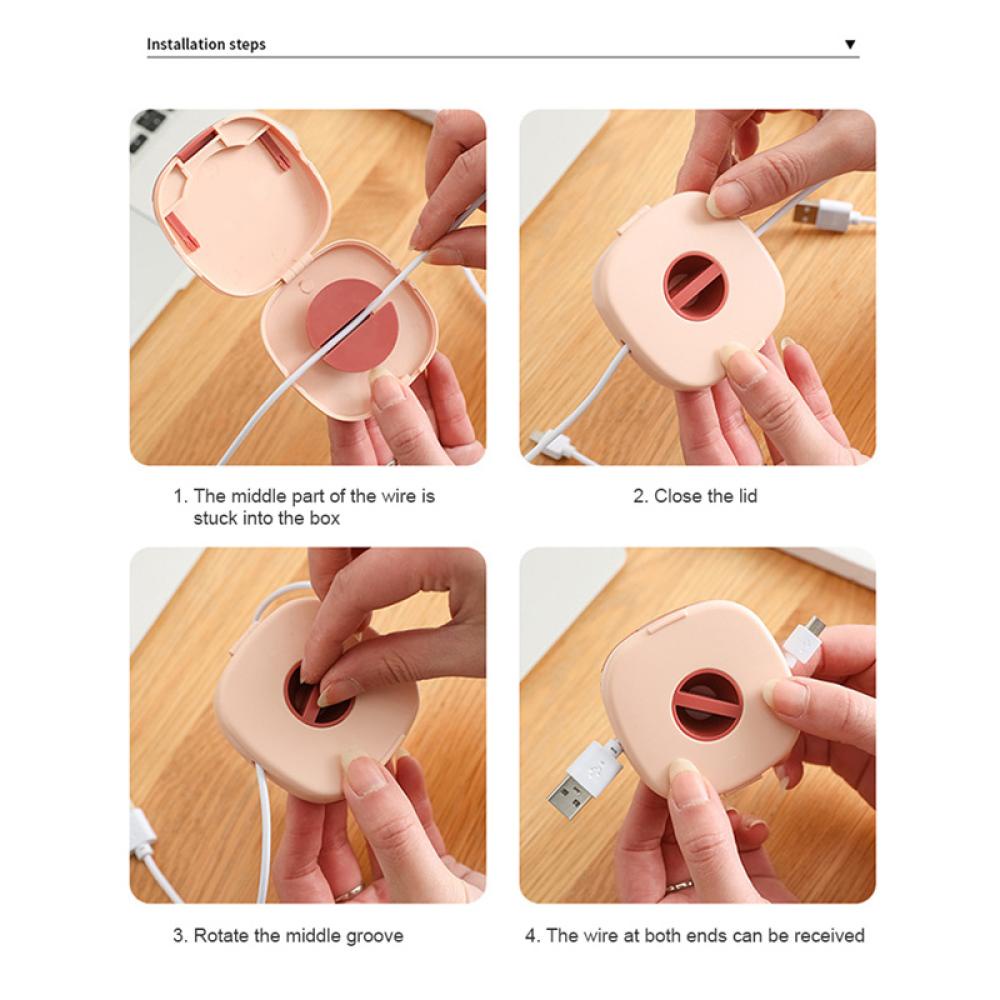 Installation steps ▼

1. The middle part of the wire is stuck into the box

2. Close the lid

3. Rotate the middle groove

4. The wire at both ends can be received