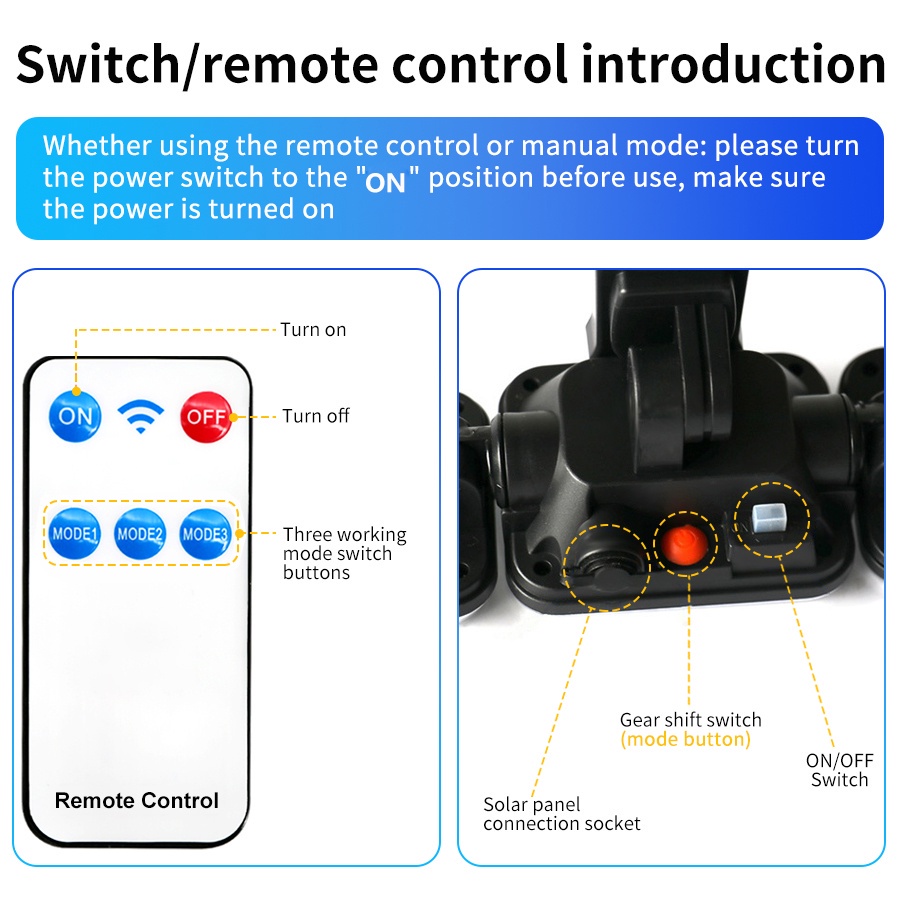 Switch/remote control introduction

Whether using the remote control or manual mode: please turn the power switch to the "ON" position before use, make sure the power is turned on

Turn on

ON

OFF

Turn off

MODE1

MODE2

MODE3

Three working mode switch buttons

Remote Control

Gear shift switch (mode button)

ON/OFF Switch

Solar panel connection socket