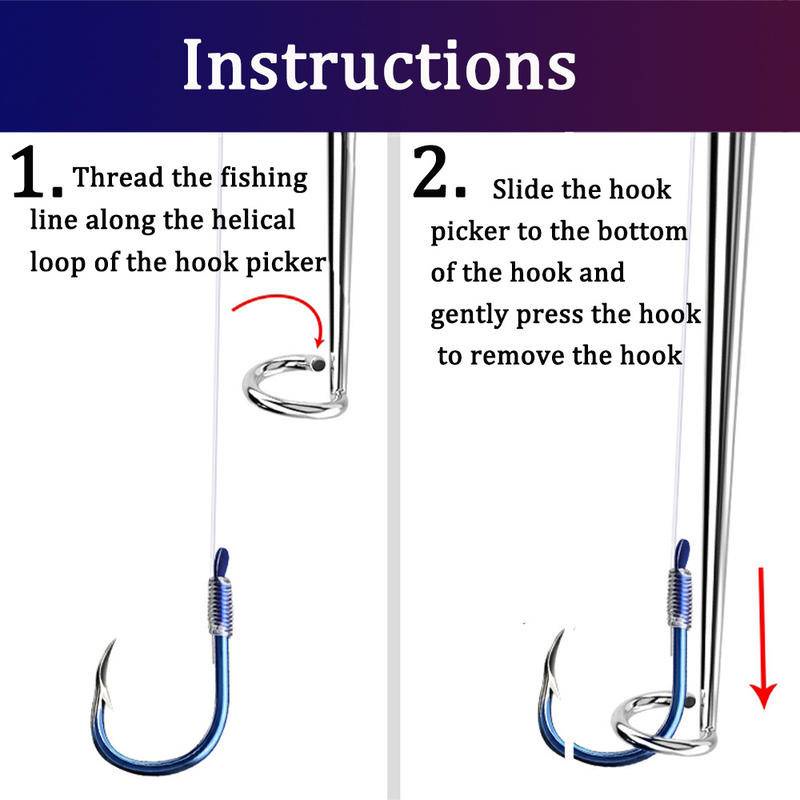 Instructions

1. Thread the fishing line along the helical loop of the hook picker

2. Slide the hook picker to the bottom of the hook and gently press the hook to remove the hook