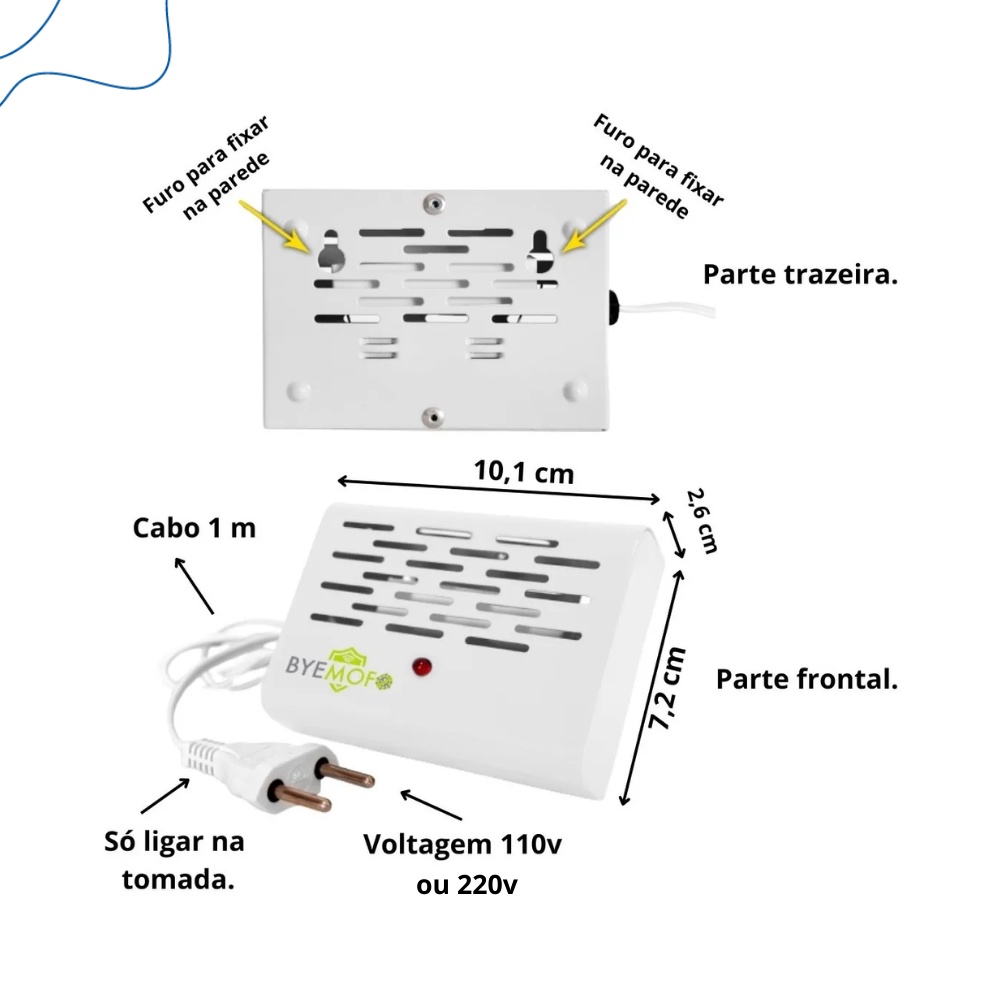 Furo para fixar na parede

Furo para fixar na parede

Parte trazeira.

10,1 cm

2,6 cm

Cabo 1 m

BYEMOFO

7,2 cm

Parte frontal.

Só ligar na tomada.

Voltagem 110v ou 220v