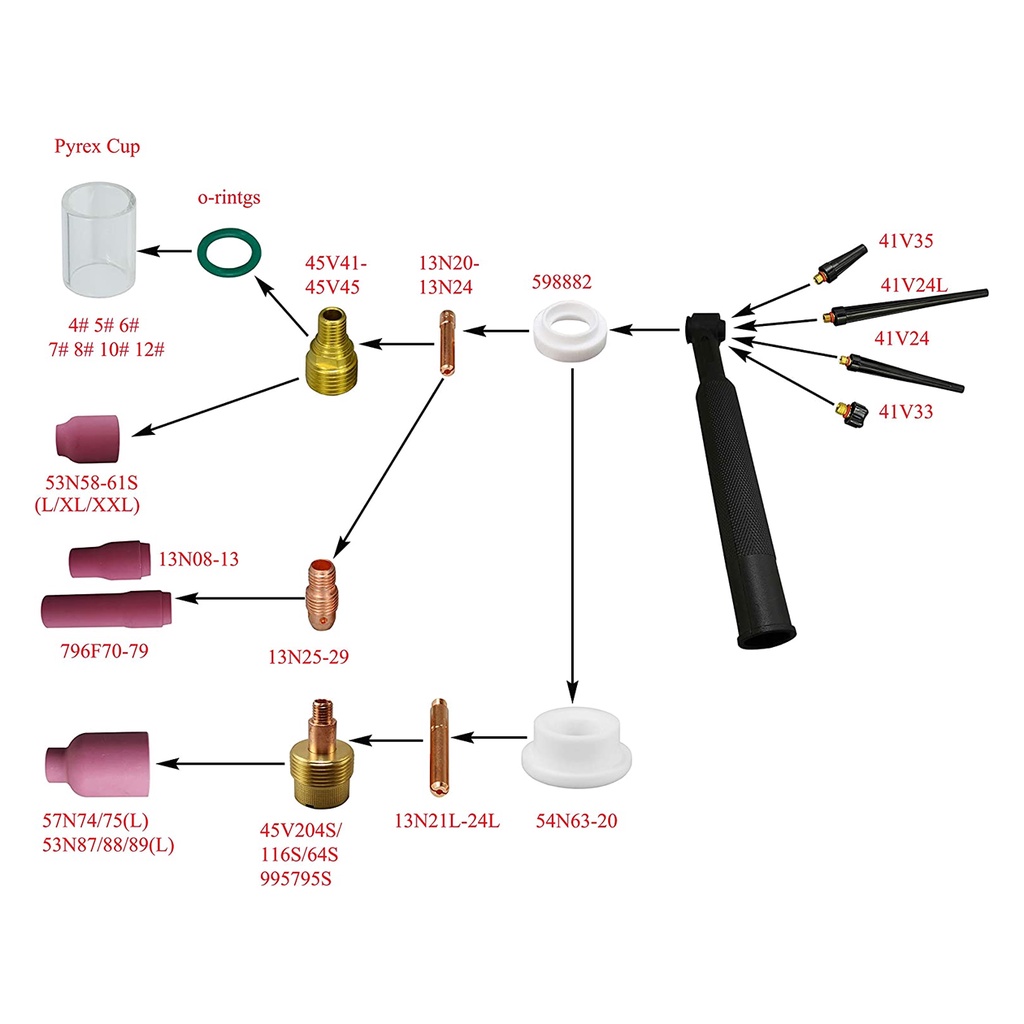 Pyrex Cup

o-rintgs

4# 5# 6#
7# 8# 10# 12#

45V41-
45V45

13N20-
13N24

598882

41V35

41V24L

41V24

41V33

53N58-61S
(L/XL/XXL)

13N08-13

796F70-79

13N25-29

57N74/75(L)
53N87/88/89(L)

45V204S/
116S/64S
995795S

13N21L-24L

54N63-20