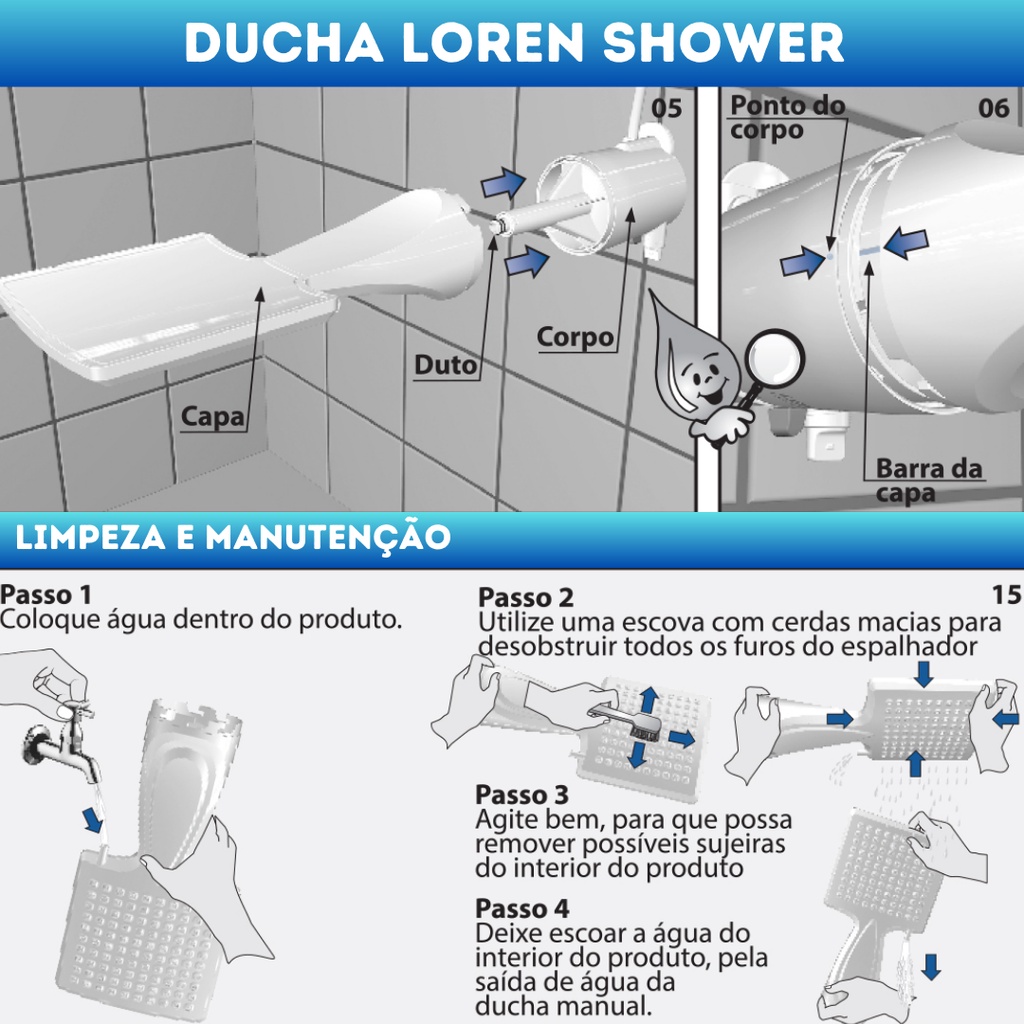 DUCHA LOREN SHOWER

05

Capa

Duto

Corpo

06

Ponto do corpo

Barra da capa

LIMPEZA E MANUTENÇÃO

Passo 1
Coloque água dentro do produto.

Passo 2
Utilize uma escova com cerdas macias para desobstruir todos os furos do espalhador

15

Passo 3
Agite bem, para que possa remover possíveis sujeiras do interior do produto

Passo 4
Deixe escoar a água do interior do produto, pela saída de água da ducha manual.