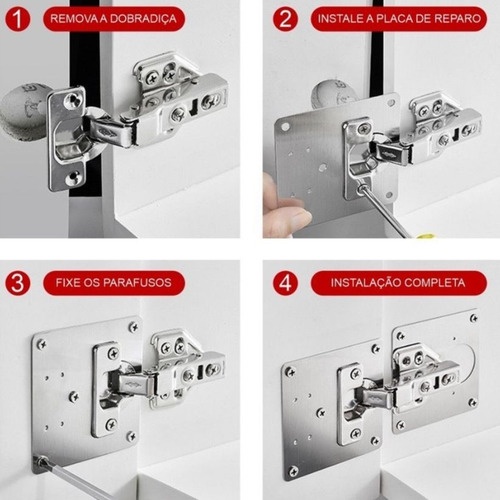 1 REMOVA A DOBRADIÇA

2 INSTALE A PLACA DE REPARO

3 FIXE OS PARAFUSOS

4 INSTALAÇÃO COMPLETA