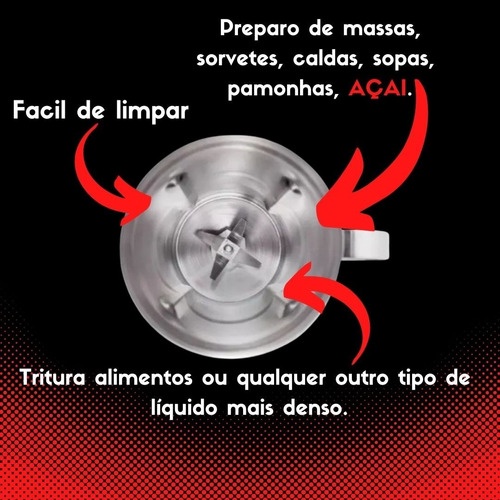 Preparo de massas, sorvetes, caldas, sopas, pamonhas, AÇAI.

Facil de limpar

Tritura alimentos ou qualquer outro tipo de líquido mais denso.