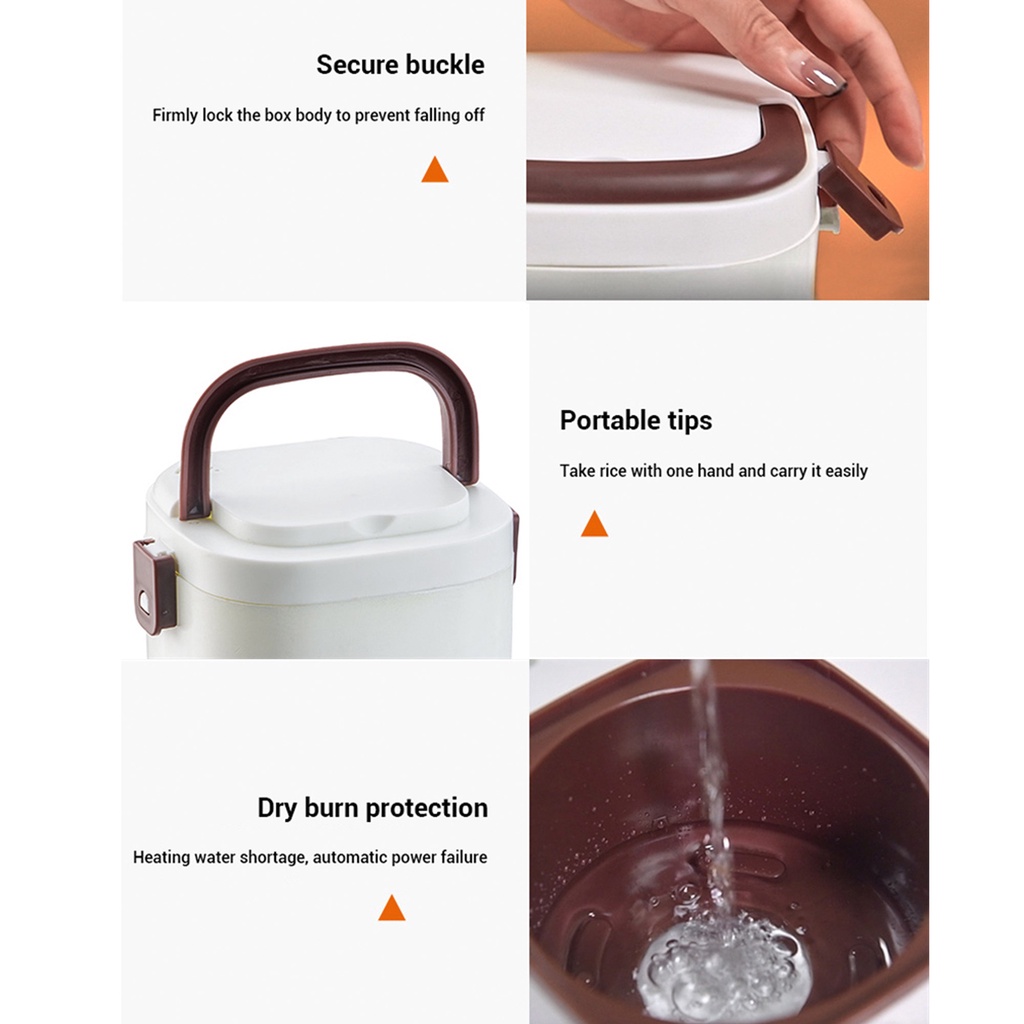 Secure buckle

Firmly lock the box body to prevent falling off

Portable tips

Take rice with one hand and carry it easily

Dry burn protection

Heating water shortage, automatic power failure