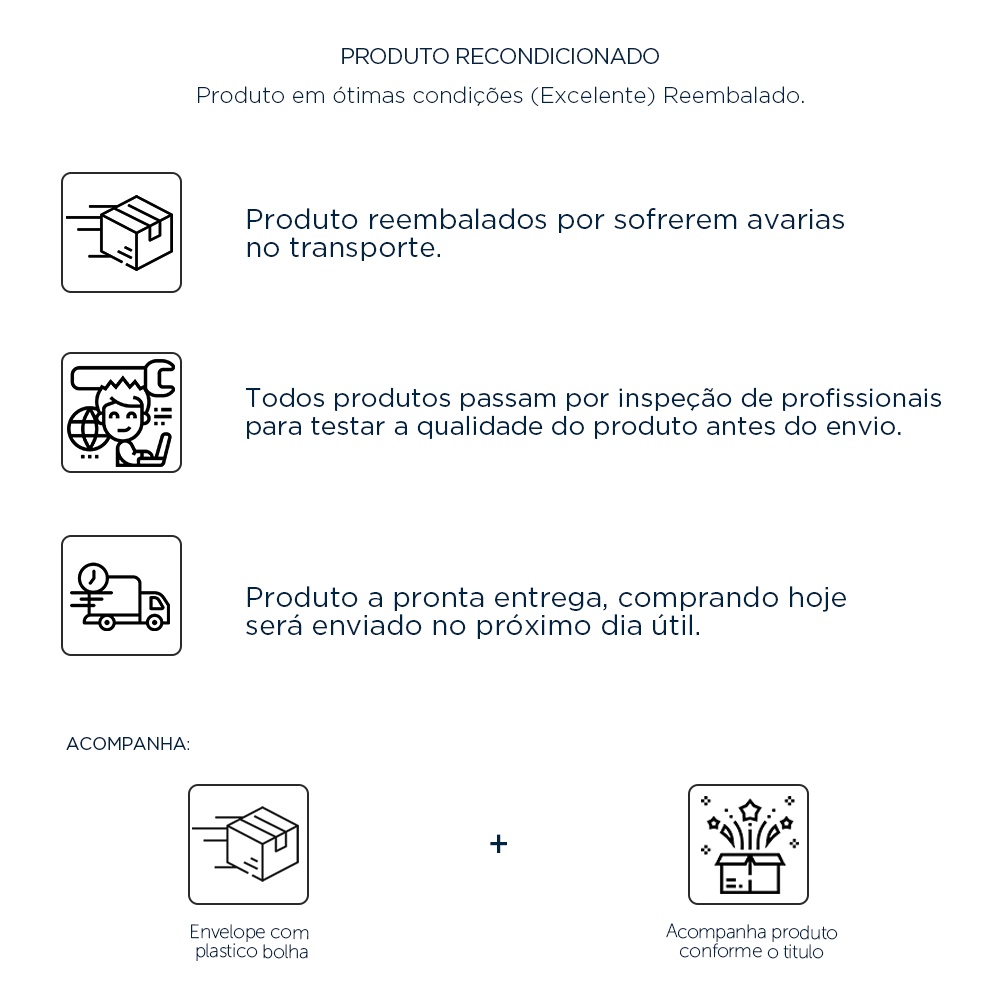 PRODUTO RECONDICIONADO

Produto em ótimas condições (Excelente) Reembalado.

Produto reembalados por sofrerem avarias no transporte.

Todos produtos passam por inspeção de profissionais para testar a qualidade do produto antes do envio.

Produto a pronta entrega, comprando hoje será enviado no próximo dia útil.

ACOMPANHA:

Envelope com plastico bolha

+

Acompanha produto conforme o titulo