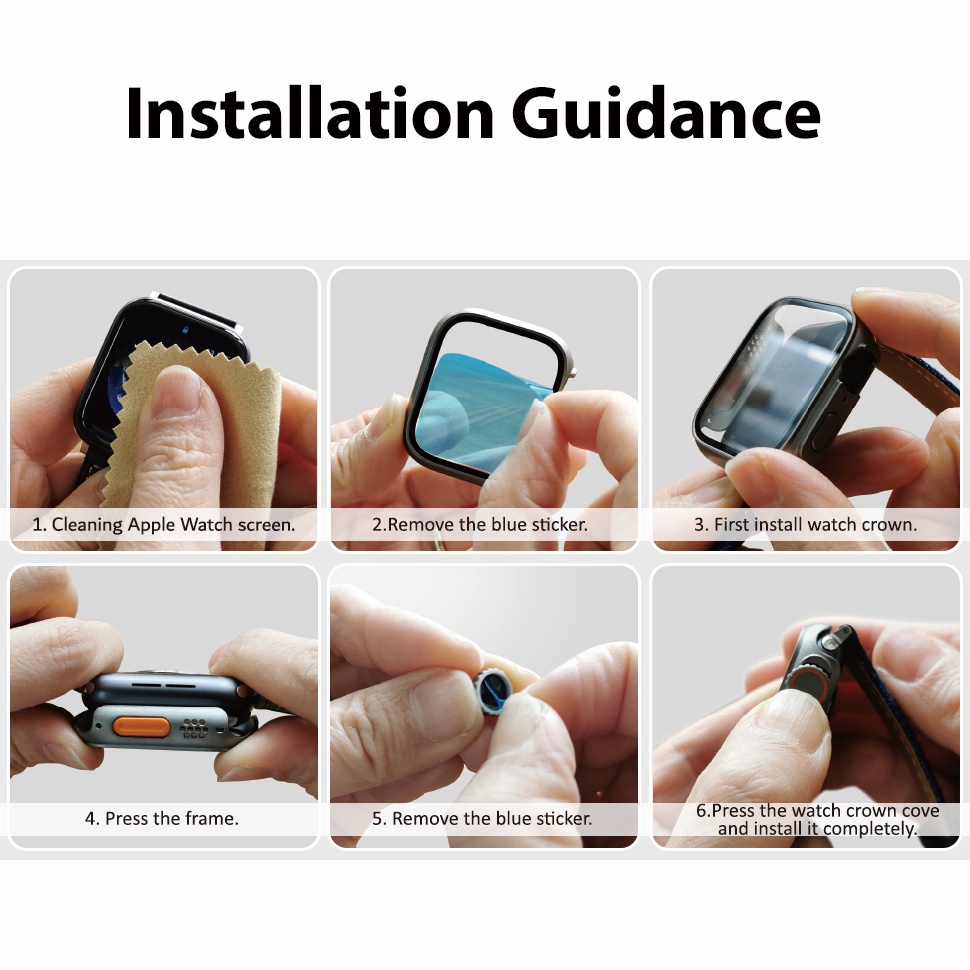 Installation Guidance

1. Cleaning Apple Watch screen.

2.Remove the blue sticker.

3. First install watch crown.

4. Press the frame.

5. Remove the blue sticker.

6.Press the watch crown cove and install it completely.