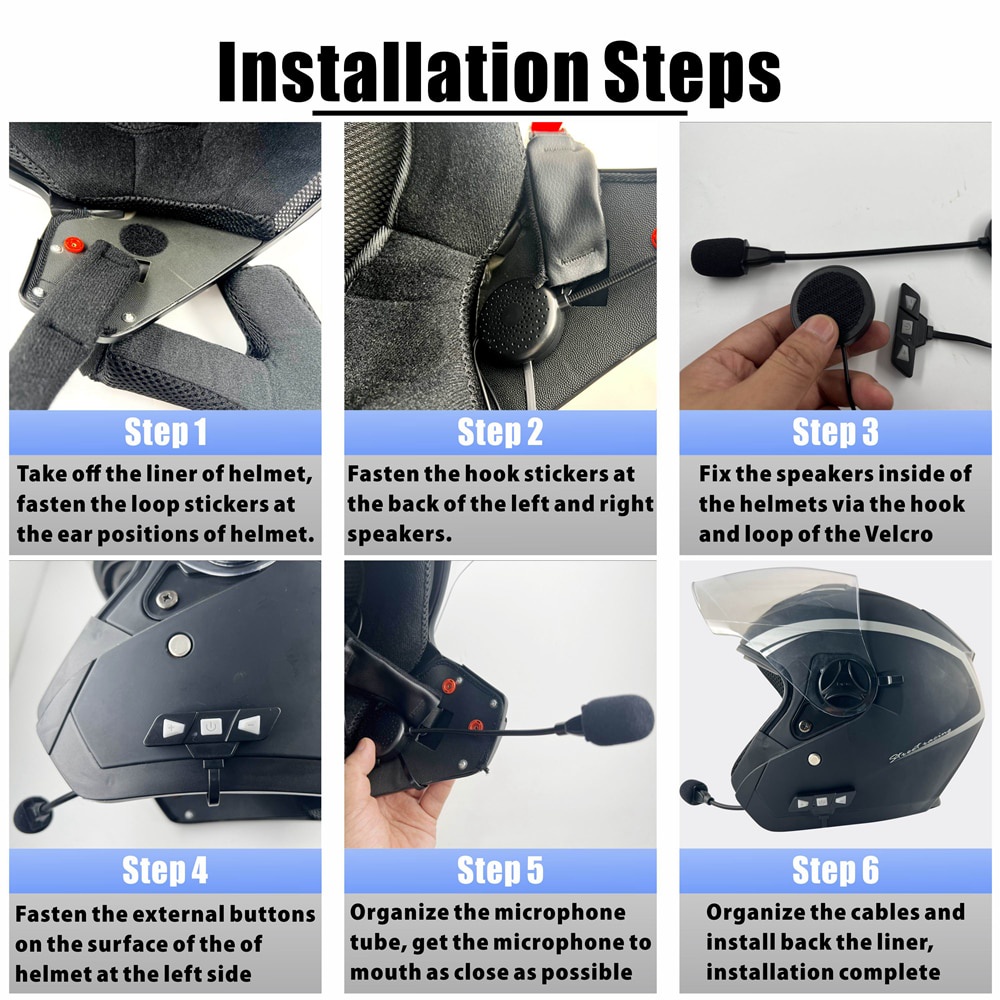 Installation Steps

Step 1
Take off the liner of helmet, fasten the loop stickers at the ear positions of helmet.

Step 2
Fasten the hook stickers at the back of the left and right speakers.

Step 3
Fix the speakers inside of the helmets via the hook and loop of the Velcro

Step 4
Fasten the external buttons on the surface of the of helmet at the left side

Step 5
Organize the microphone tube, get the microphone to mouth as close as possible

Step 6
Organize the cables and install back the liner, installation complete