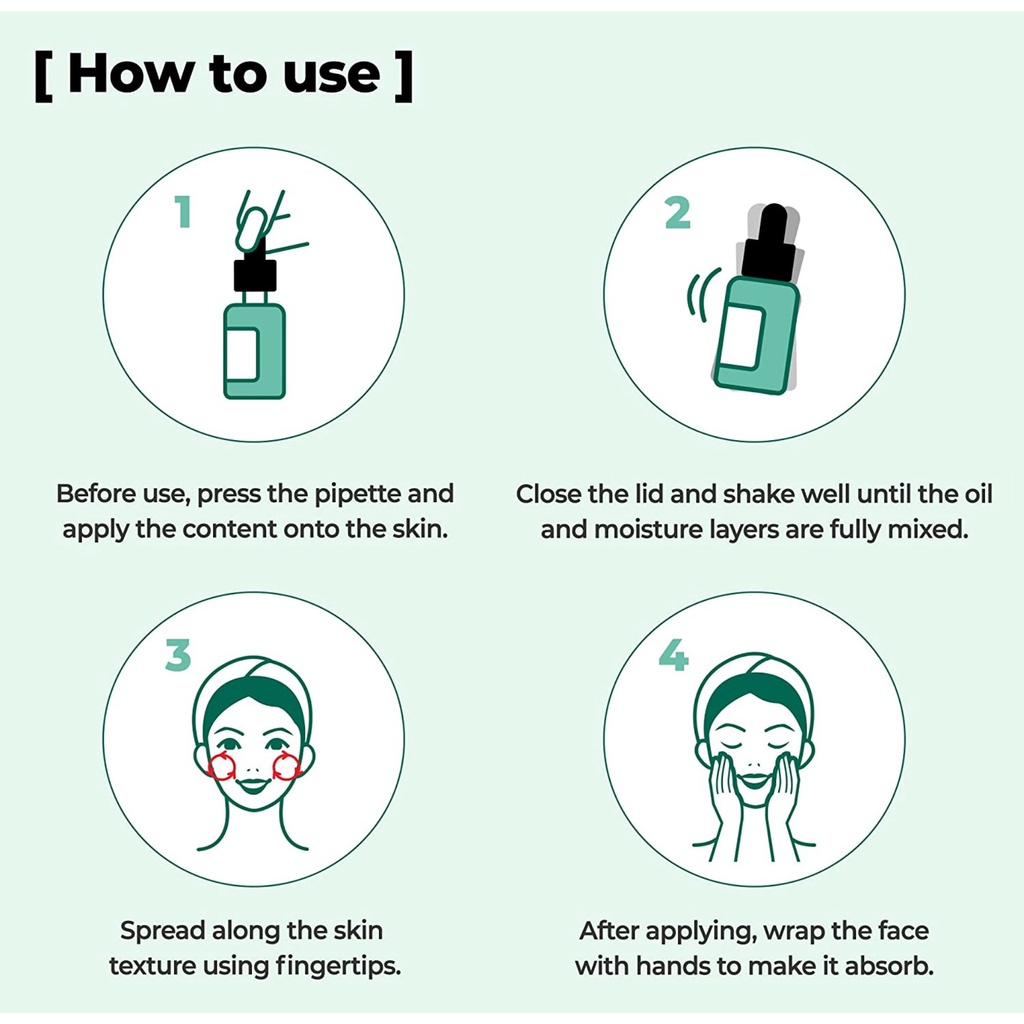 [ How to use ]

1

Before use, press the pipette and apply the content onto the skin.

2

Close the lid and shake well until the oil and moisture layers are fully mixed.

3

Spread along the skin texture using fingertips.

4

After applying, wrap the face with hands to make it absorb.