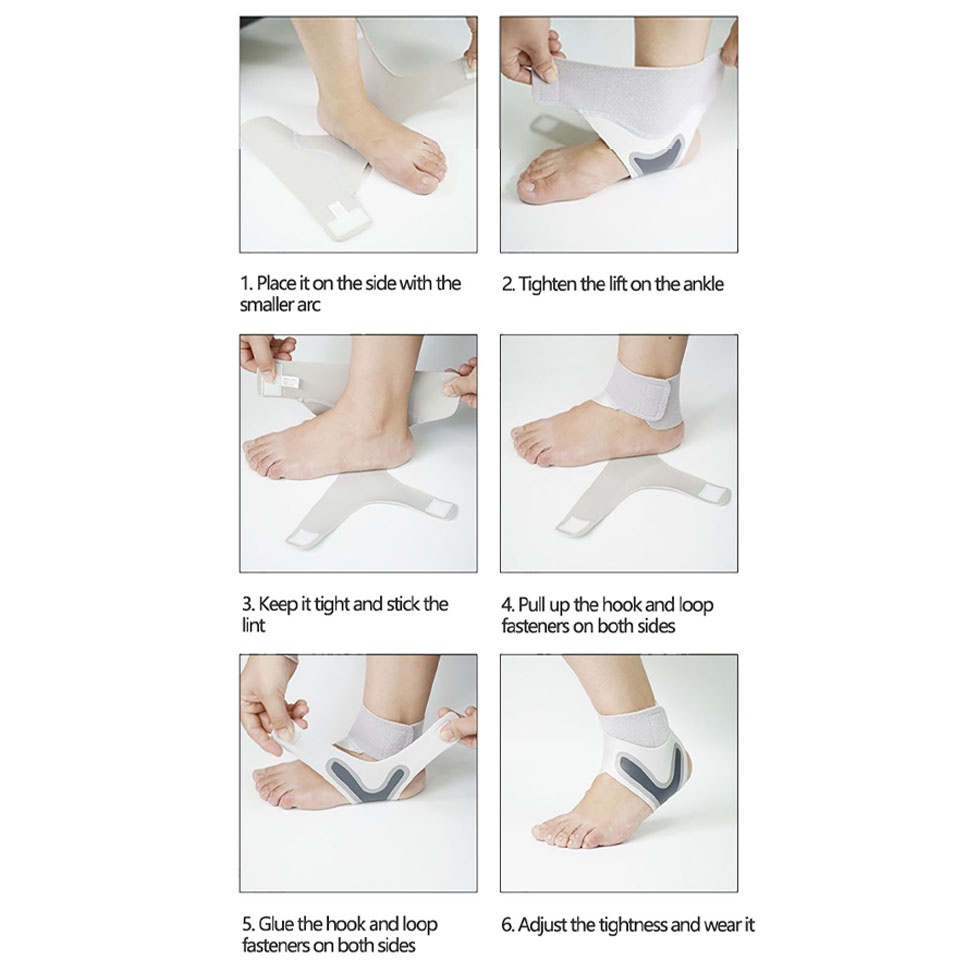 1. Place it on the side with the smaller arc

2. Tighten the lift on the ankle

3. Keep it tight and stick the lint

4. Pull up the hook and loop fasteners on both sides

5. Glue the hook and loop fasteners on both sides

6. Adjust the tightness and wear it