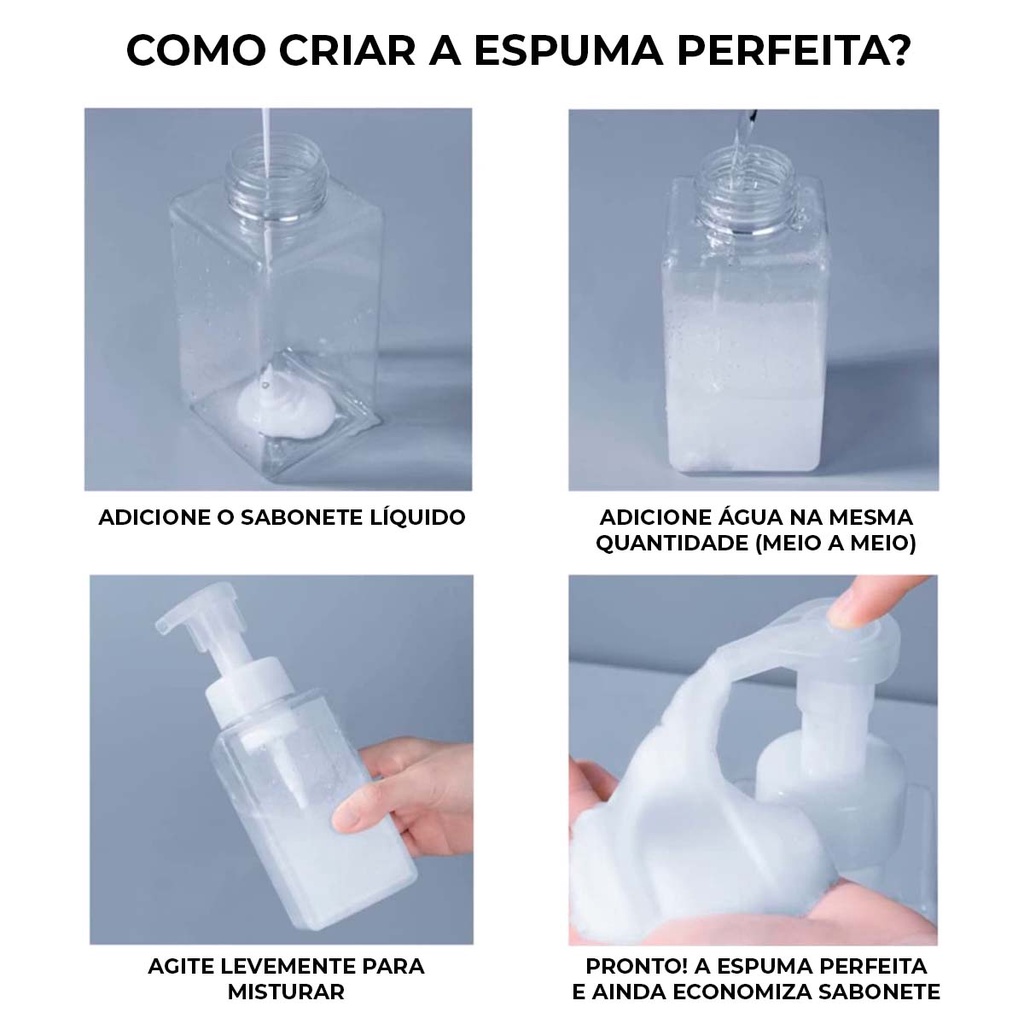 COMO CRIAR A ESPUMA PERFEITA?

ADICIONE O SABONETE LÍQUIDO

ADICIONE ÁGUA NA MESMA QUANTIDADE (MEIO A MEIO)

AGITE LEVEMENTE PARA MISTURAR

PRONTO! A ESPUMA PERFEITA E AINDA ECONOMIZA SABONETE