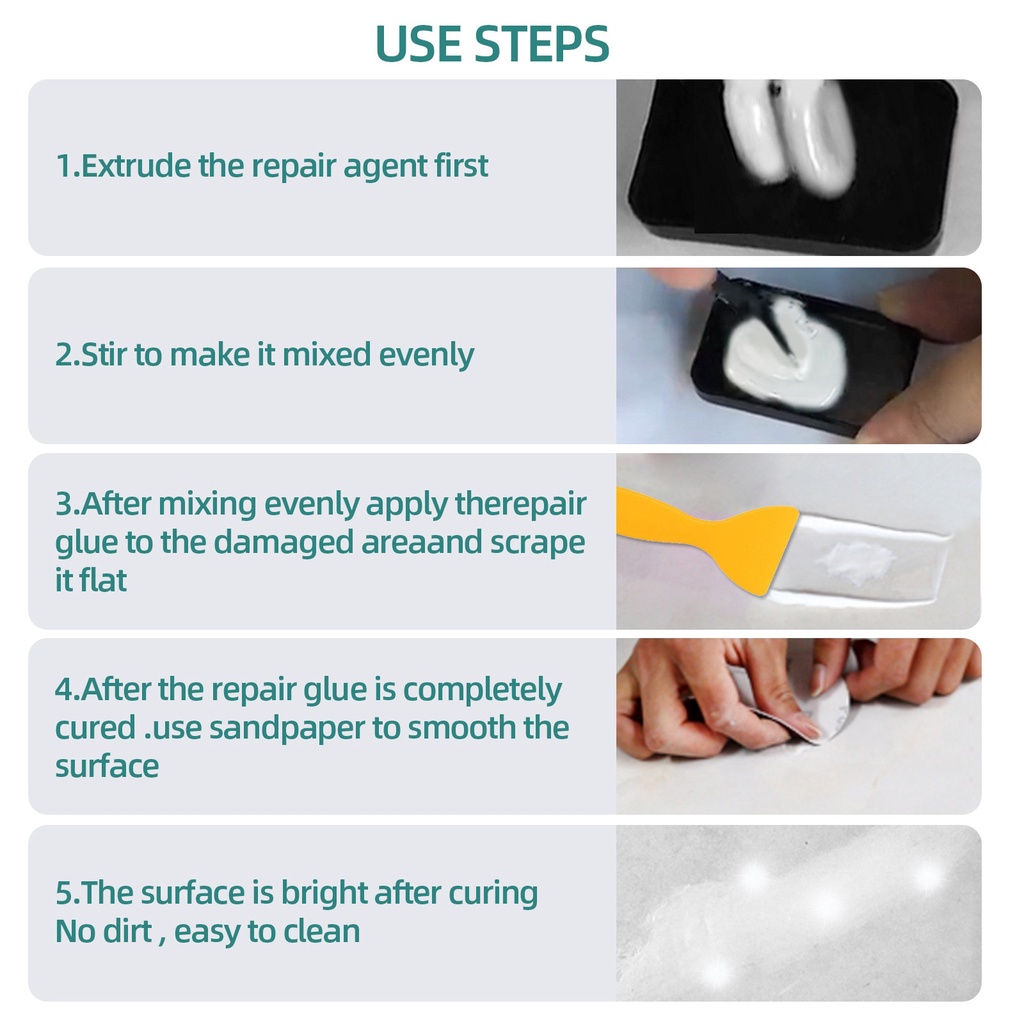 USE STEPS

1.Extrude the repair agent first

2.Stir to make it mixed evenly

3.After mixing evenly apply therepair glue to the damaged areaand scrape it flat

4.After the repair glue is completely cured .use sandpaper to smooth the surface

5.The surface is bright after curing
No dirt , easy to clean