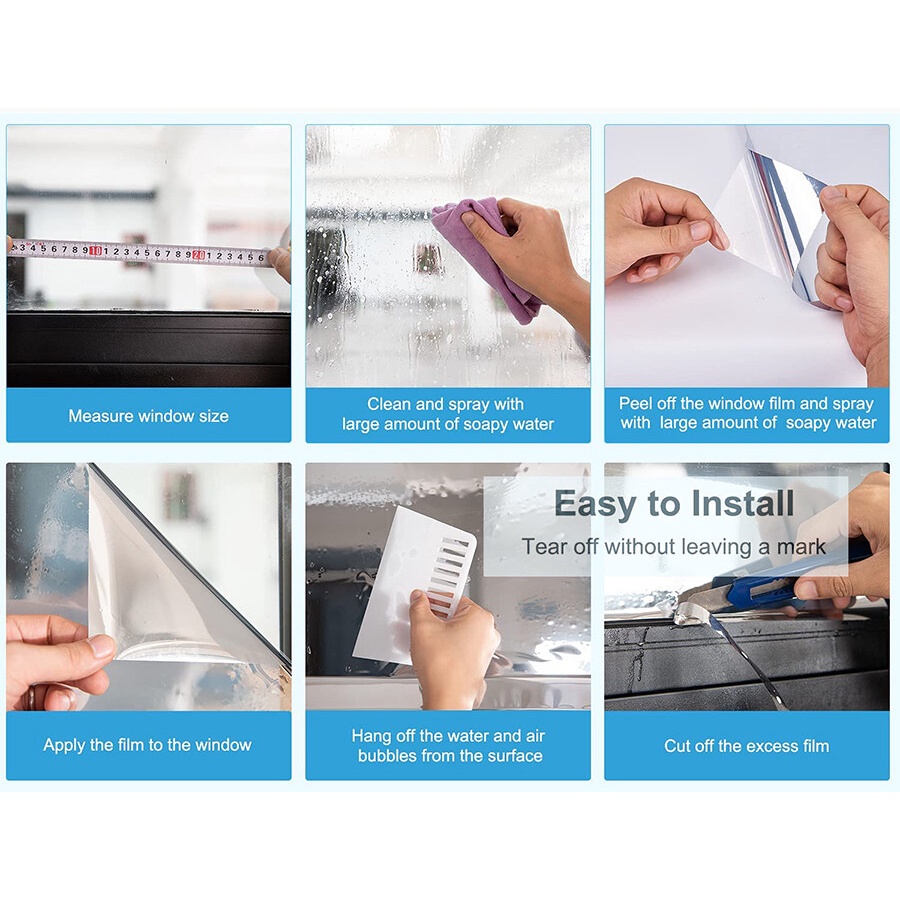 3 4 5 6 7 8 9 10 1 2 3 4 5 6 7 8 9 20 1 2 3 4 5 6

Measure window size

Clean and spray with large amount of soapy water

Peel off the window film and spray with large amount of soapy water

Easy to Install

Tear off without leaving a mark

Apply the film to the window

Hang off the water and air bubbles from the surface

Cut off the excess film