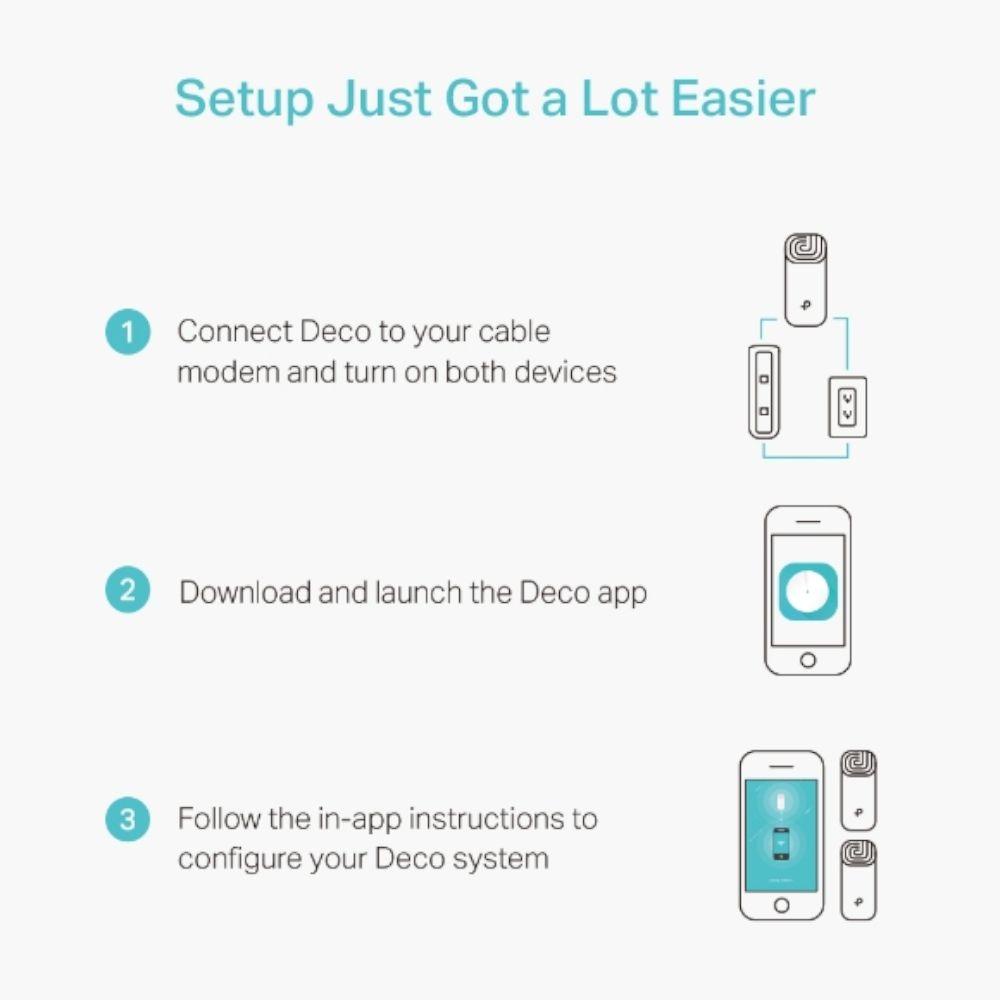 Setup Just Got a Lot Easier

1 Connect Deco to your cable modem and turn on both devices

2 Download and launch the Deco app

3 Follow the in-app instructions to configure your Deco system