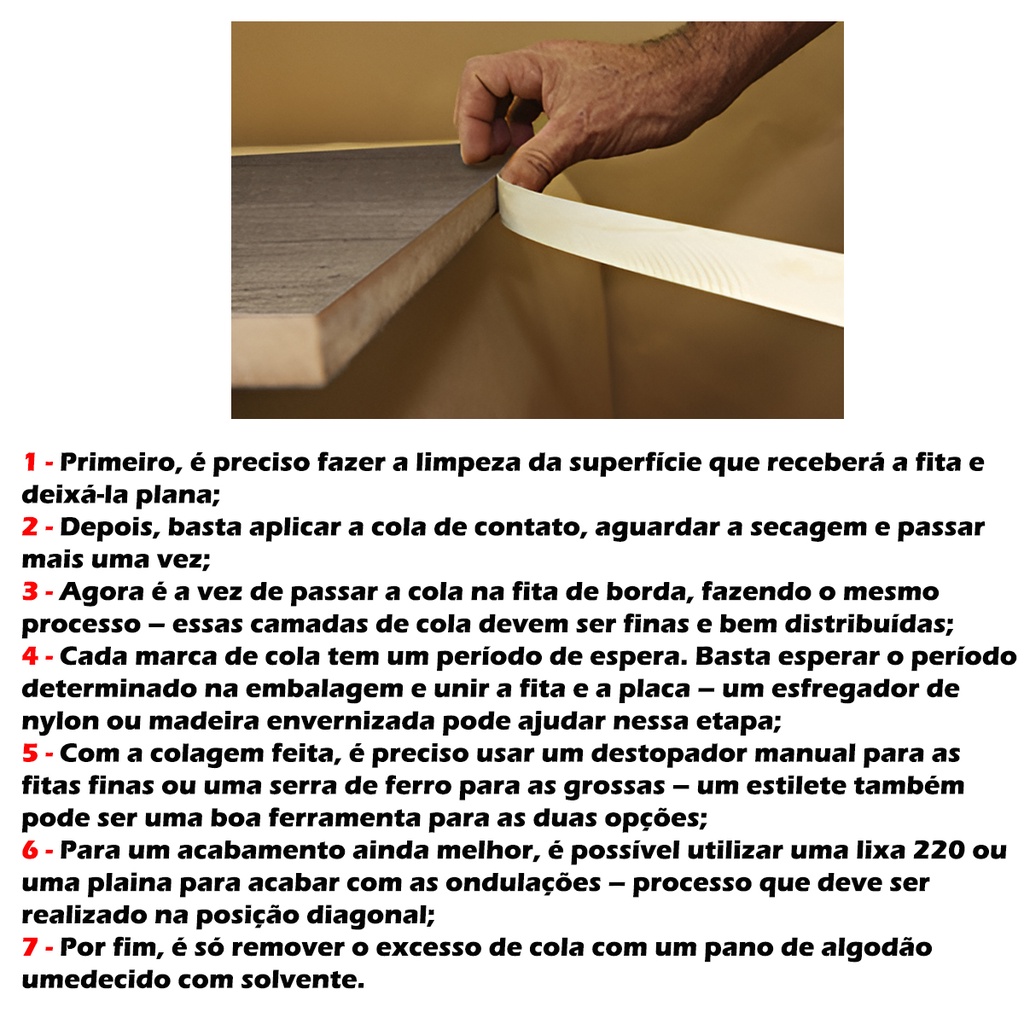 1 - Primeiro, é preciso fazer a limpeza da superfície que receberá a fita e deixá-la plana;
2 - Depois, basta aplicar a cola de contato, aguardar a secagem e passar mais uma vez;
3 - Agora é a vez de passar a cola na fita de borda, fazendo o mesmo processo – essas camadas de cola devem ser finas e bem distribuídas;
4 - Cada marca de cola tem um período de espera. Basta esperar o período determinado na embalagem e unir a fita e a placa – um esfregador de nylon ou madeira envernizada pode ajudar nessa etapa;
5 - Com a colagem feita, é preciso usar um destopador manual para as fitas finas ou uma serra de ferro para as grossas – um estilete também pode ser uma boa ferramenta para as duas opções;
6 - Para um acabamento ainda melhor, é possível utilizar uma lixa 220 ou uma plaina para acabar com as ondulações – processo que deve ser realizado na posição diagonal;
7 - Por fim, é só remover o excesso de cola com um pano de algodão umedecido com solvente.