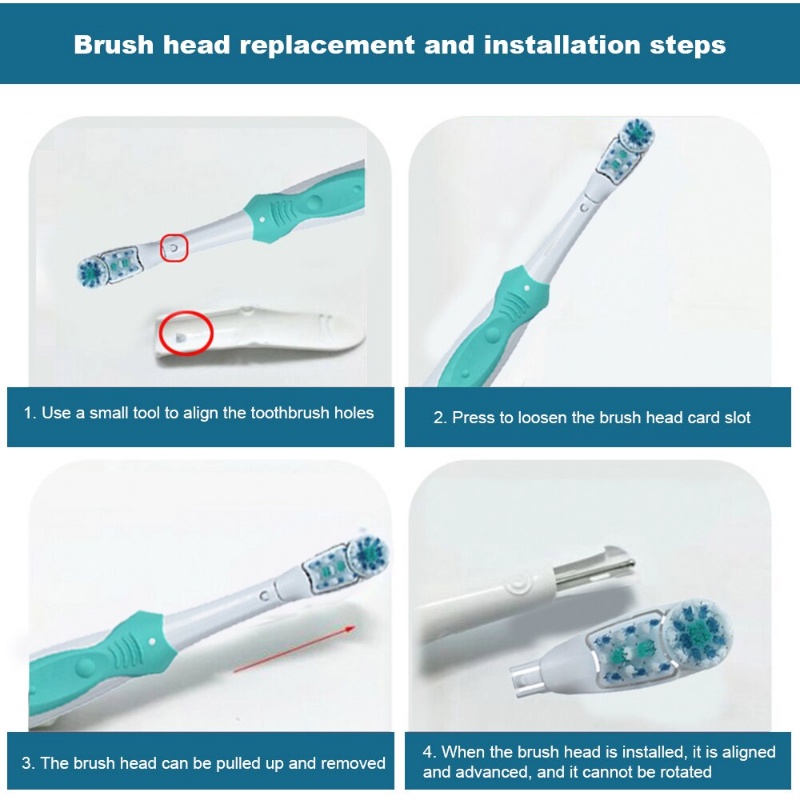 Brush head replacement and installation steps

1. Use a small tool to align the toothbrush holes

2. Press to loosen the brush head card slot

3. The brush head can be pulled up and removed

4. When the brush head is installed, it is aligned and advanced, and it cannot be rotated