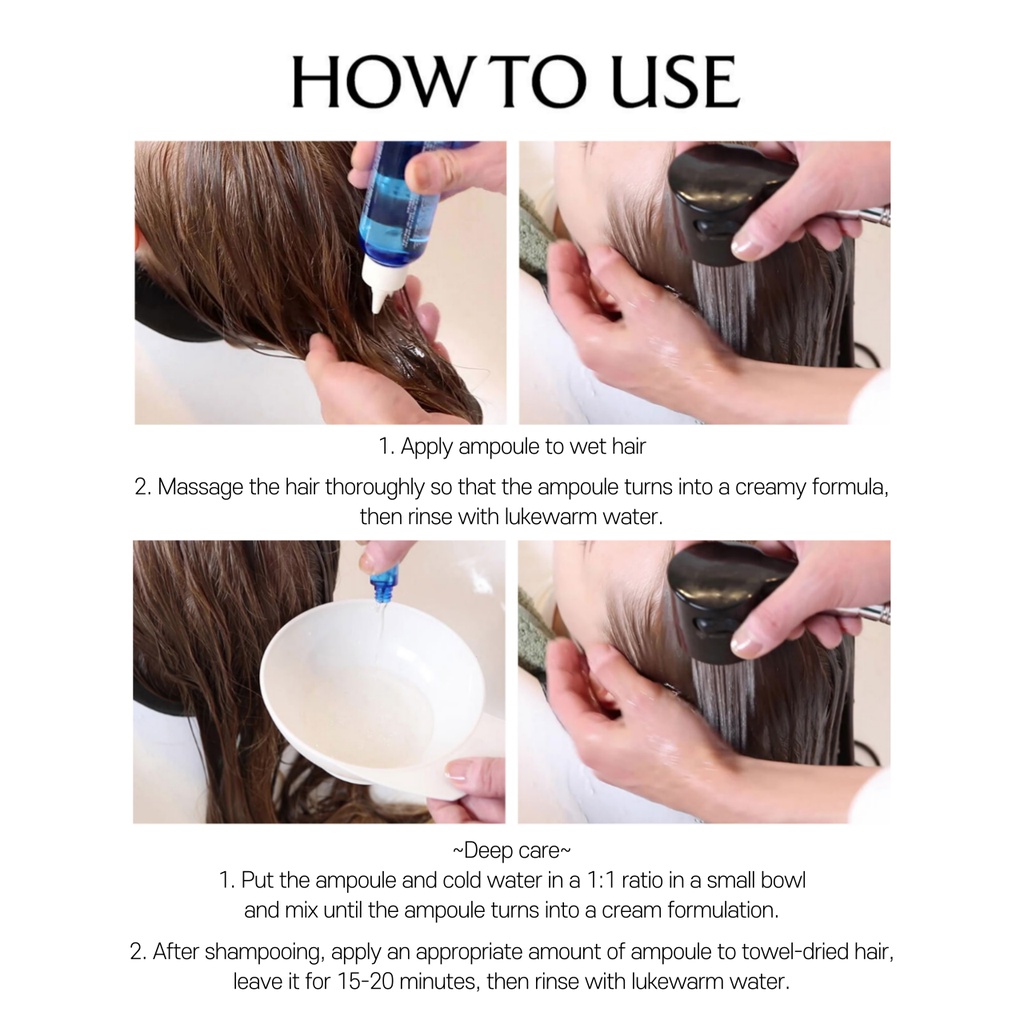 HOW TO USE

1. Apply ampoule to wet hair

2. Massage the hair thoroughly so that the ampoule turns into a creamy formula, then rinse with lukewarm water.

~Deep care~
1. Put the ampoule and cold water in a 1:1 ratio in a small bowl and mix until the ampoule turns into a cream formulation.

2. After shampooing, apply an appropriate amount of ampoule to towel-dried hair, leave it for 15-20 minutes, then rinse with lukewarm water.