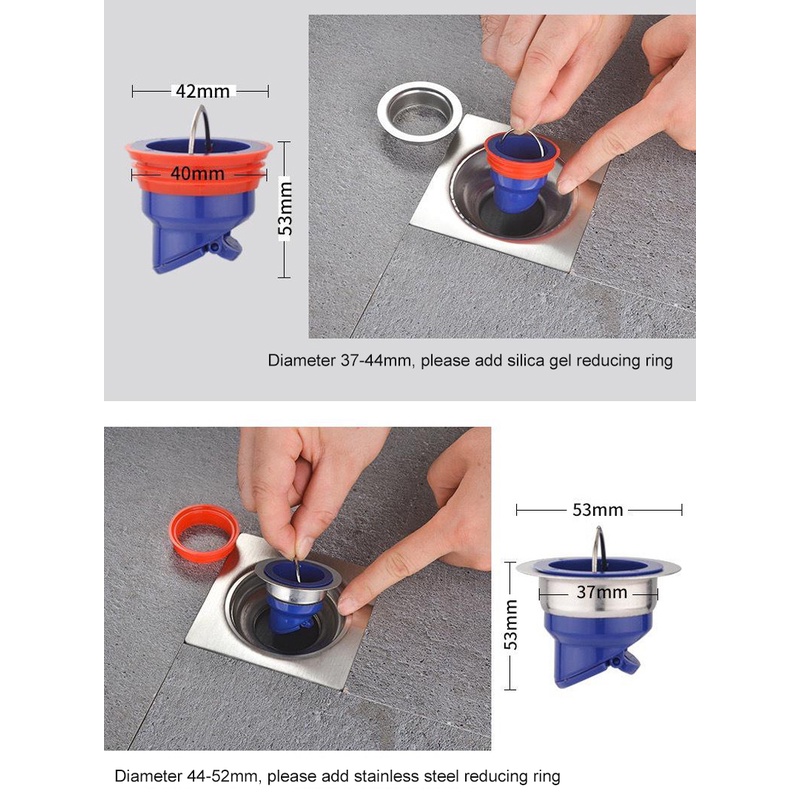 42mm
40mm
53mm

Diameter 37-44mm, please add silica gel reducing ring

53mm
37mm
53mm

Diameter 44-52mm, please add stainless steel reducing ring