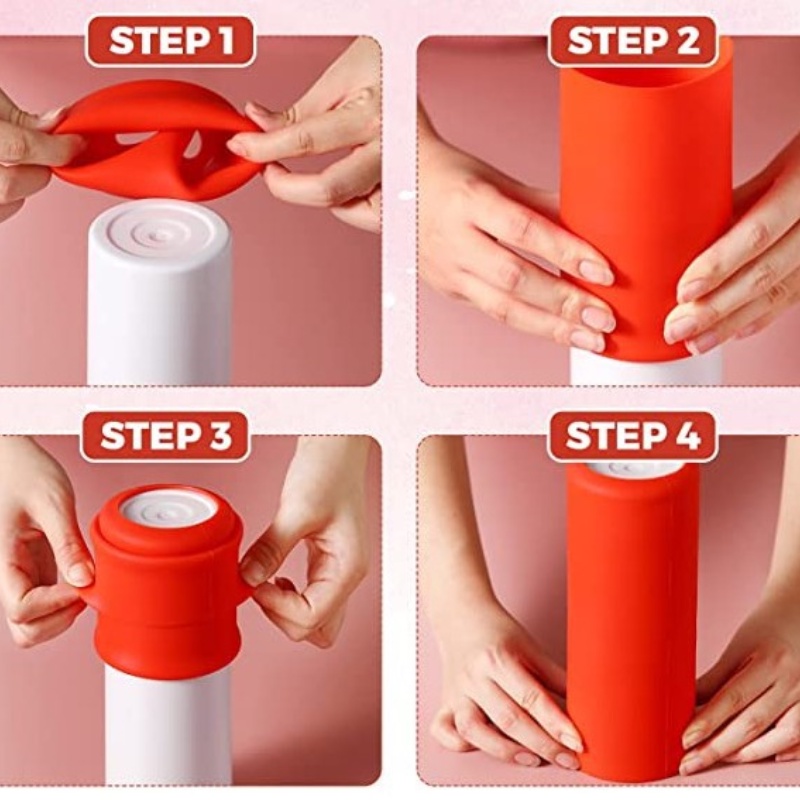 STEP 1

STEP 2

STEP 3

STEP 4