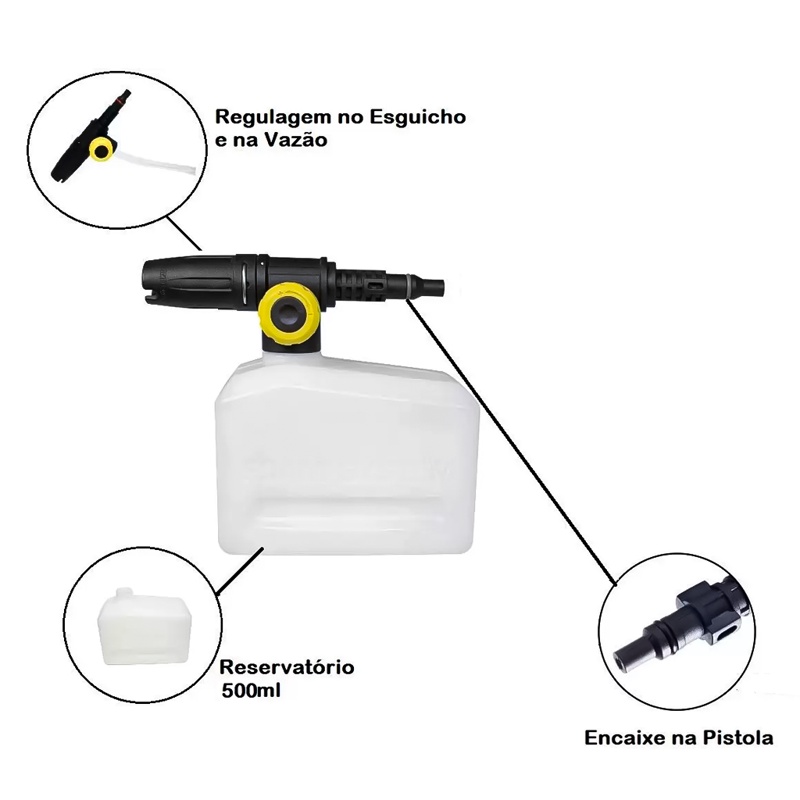 Regulagem no Esguicho
e na Vazão

Reservatório
500ml

Encaixe na Pistola