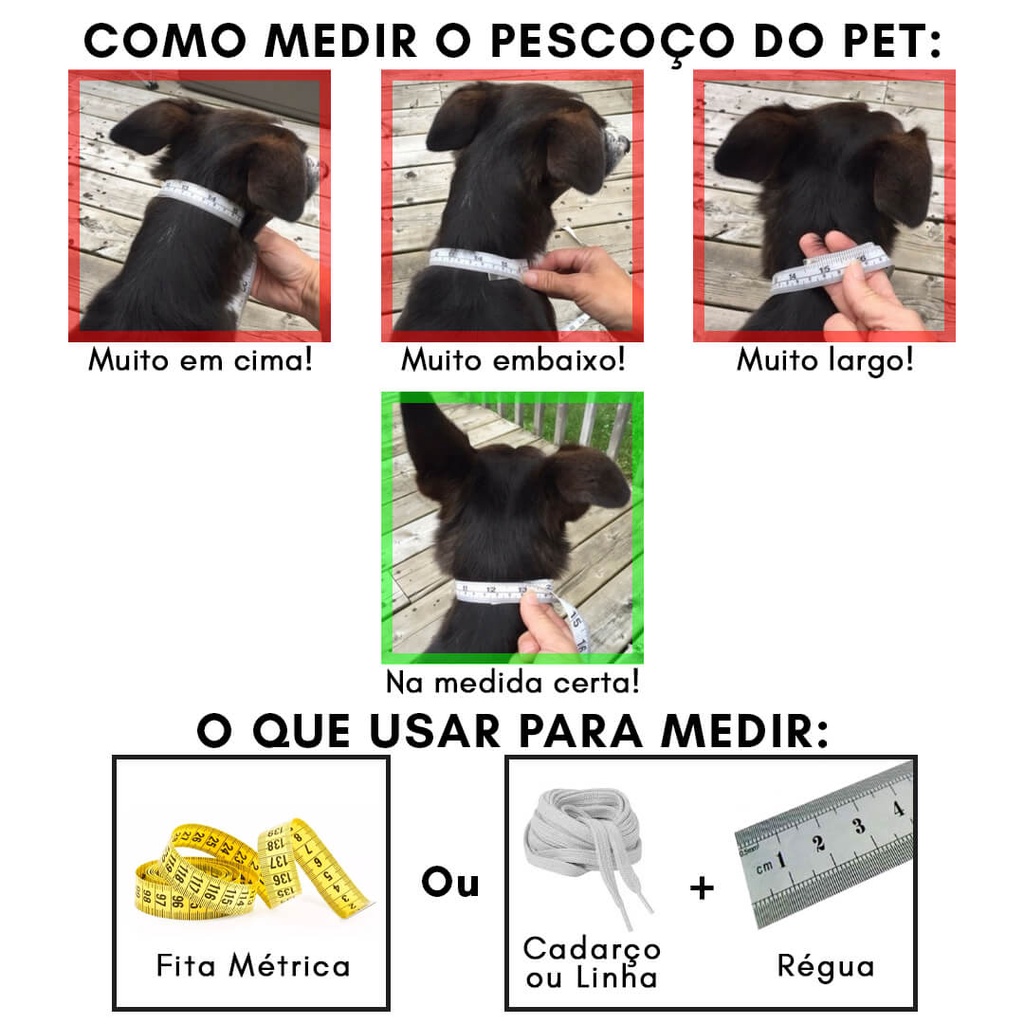 COMO MEDIR O PESCOÇO DO PET:

Muito em cima!

Muito embaixo!

Muito largo!

Na medida certa!

O QUE USAR PARA MEDIR:

Fita Métrica

Ou

Cadarço ou Linha

+

cm 1 2 3 4

Régua