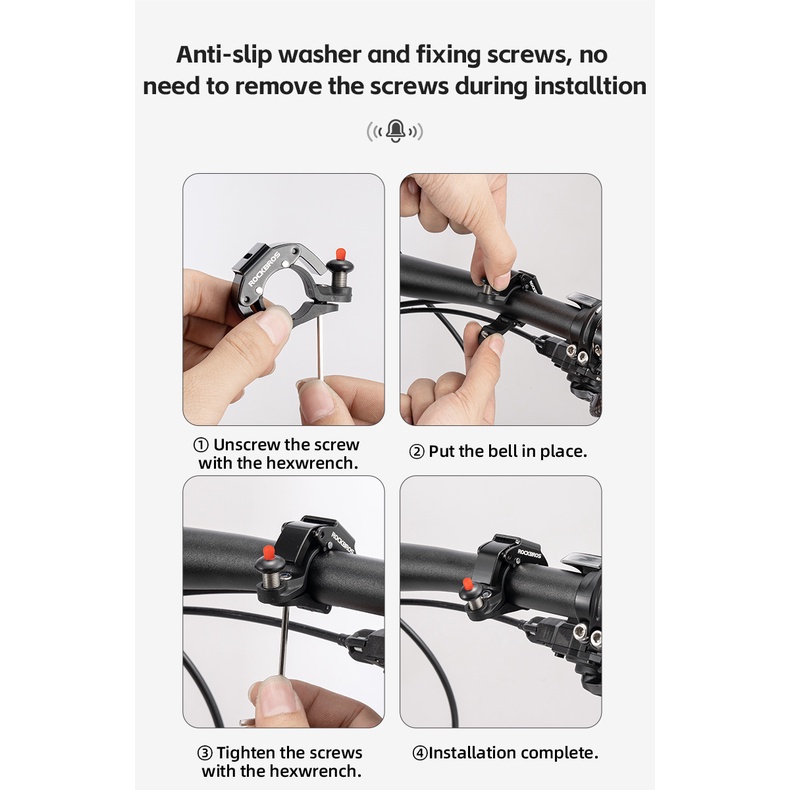 Anti-slip washer and fixing screws, no need to remove the screws during installtion

ROCKBROS

① Unscrew the screw with the hexwrench.

② Put the bell in place.

ROCKBROS

ROCKBROS

③ Tighten the screws with the hexwrench.

④Installation complete.