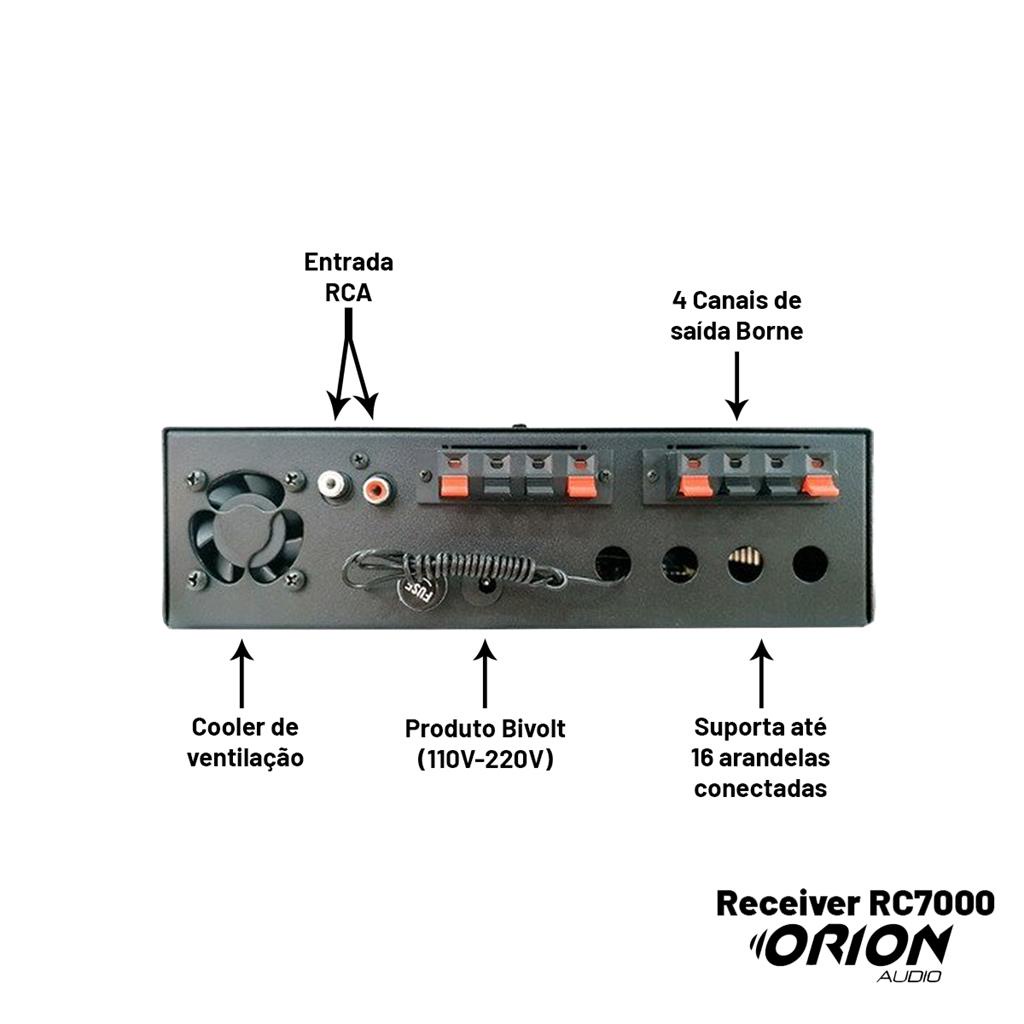 Entrada RCA

4 Canais de saída Borne

FUSE

Cooler de ventilação

Produto Bivolt (110V-220V)

Suporta até 16 arandelas conectadas

Receiver RC7000
ORION
AUDIO