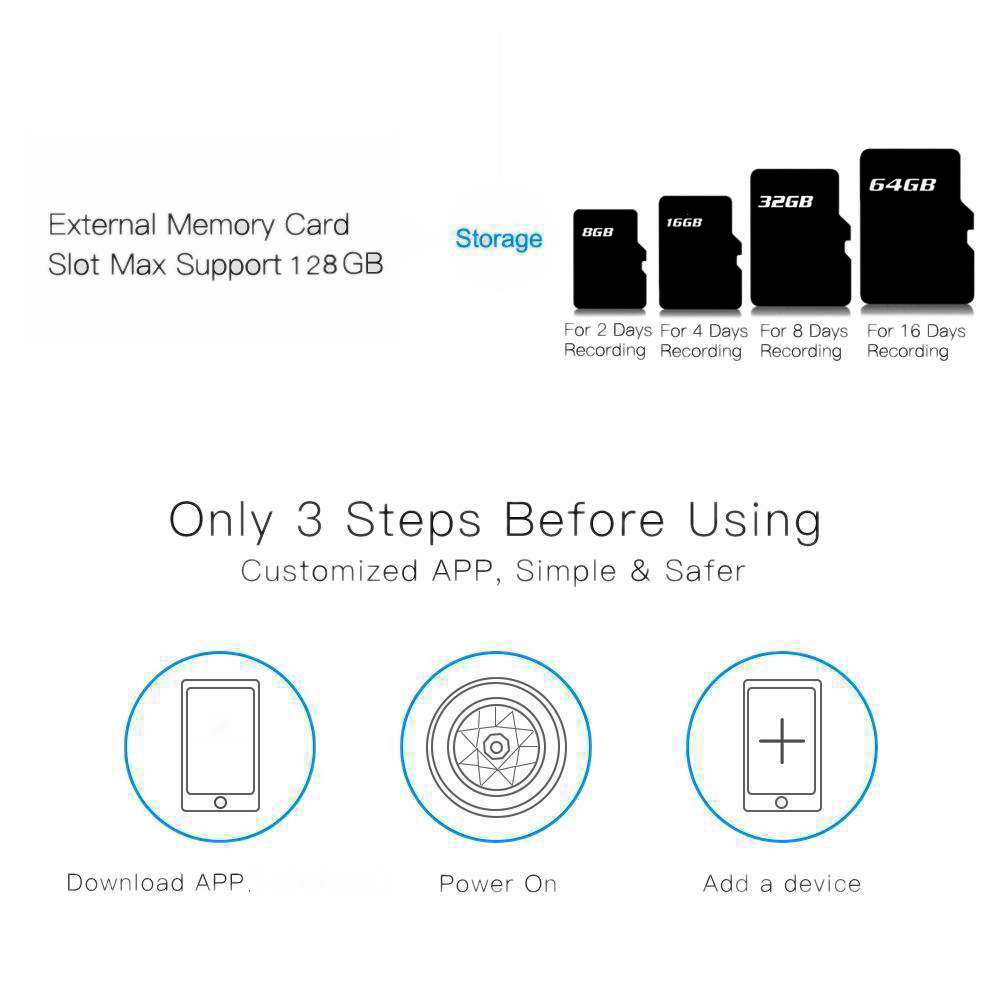 External Memory Card
Slot Max Support 128 GB

Storage

8GB
16GB
32GB
64GB

For 2 Days Recording
For 4 Days Recording
For 8 Days Recording
For 16 Days Recording

Only 3 Steps Before Using
Customized APP, Simple & Safer

Download APP.
Power On
Add a device