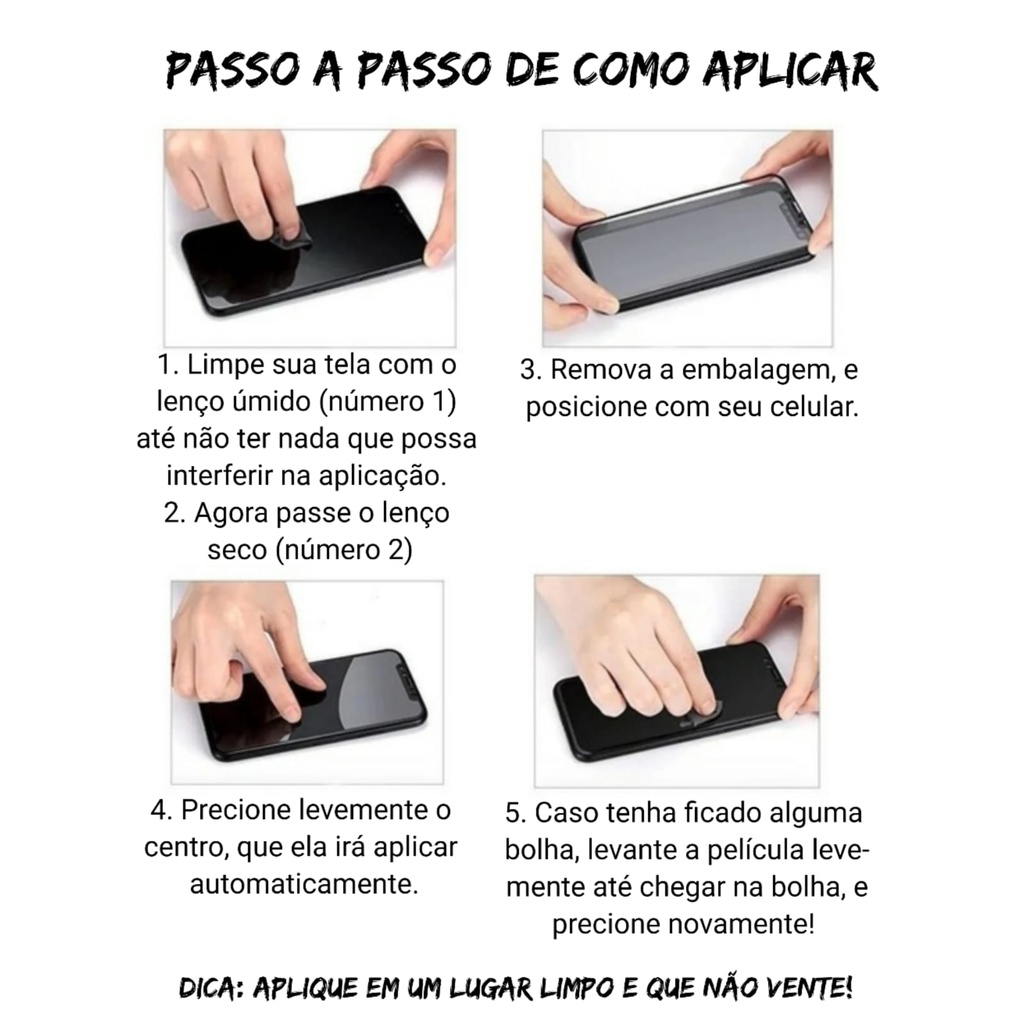 PASSO A PASSO DE COMO APLICAR

1. Limpe sua tela com o lenço úmido (número 1) até não ter nada que possa interferir na aplicação.
2. Agora passe o lenço seco (número 2)

3. Remova a embalagem, e posicione com seu celular.

4. Precione levemente o centro, que ela irá aplicar automaticamente.

5. Caso tenha ficado alguma bolha, levante a película levemente até chegar na bolha, e precione novamente!

DICA: APLIQUE EM UM LUGAR LIMPO E QUE NÃO VENTE!