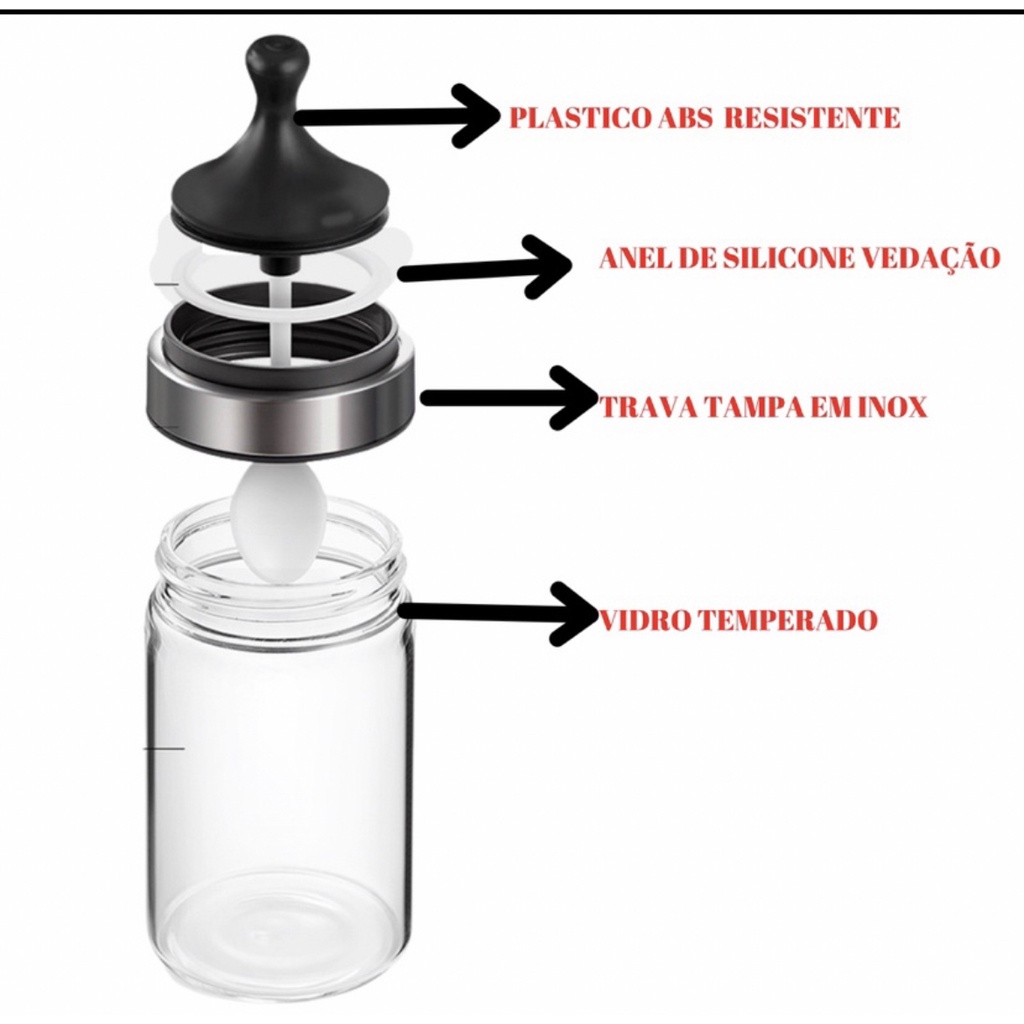 PLASTICO ABS RESISTENTE

ANEL DE SILICONE VEDAÇÃO

TRAVA TAMPA EM INOX

VIDRO TEMPERADO