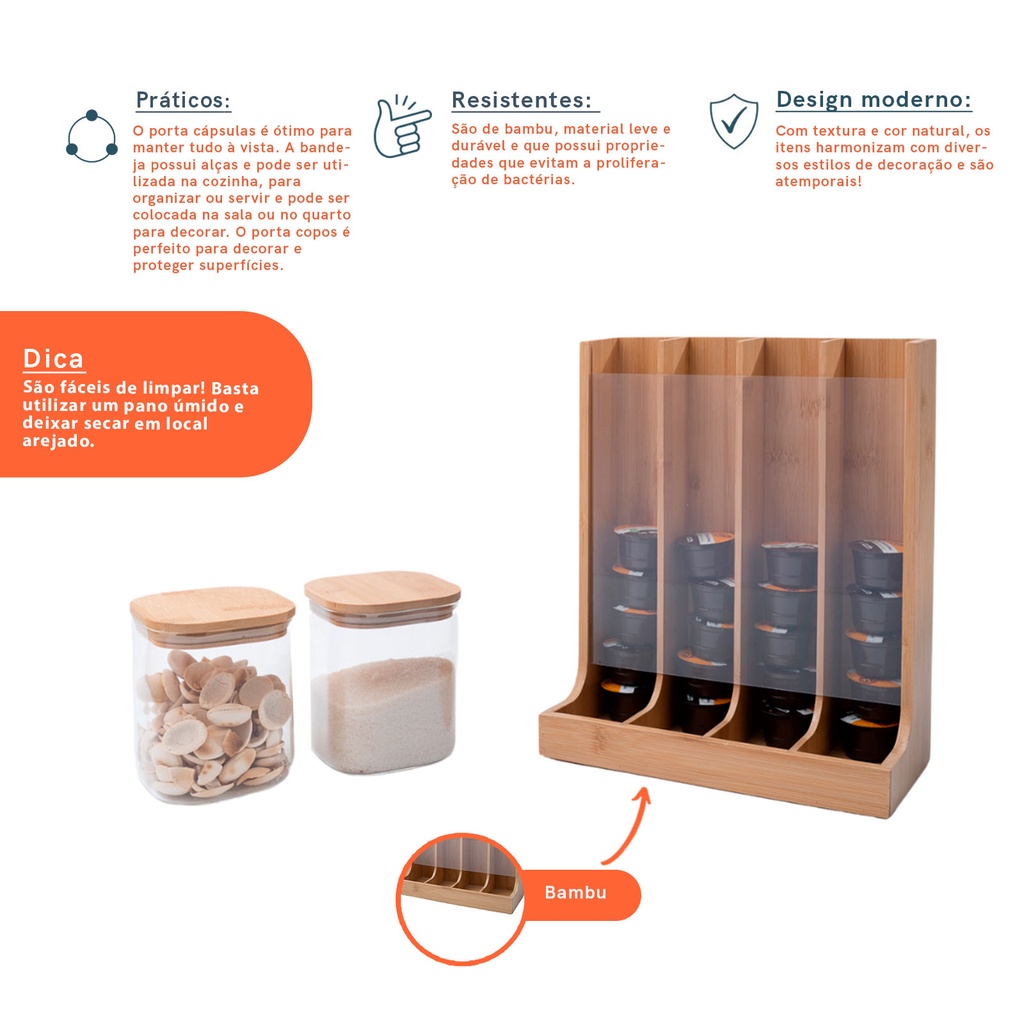 Práticos:

O porta cápsulas é ótimo para manter tudo à vista. A bandeja possui alças e pode ser utilizada na cozinha, para organizar ou servir e pode ser colocada na sala ou no quarto para decorar. O porta copos é perfeito para decorar e proteger superfícies.

Resistentes:

São de bambu, material leve e durável e que possui propriedades que evitam a proliferação de bactérias.

Design moderno:

Com textura e cor natural, os itens harmonizam com diversos estilos de decoração e são atemporais!

Dica

São fáceis de limpar! Basta utilizar um pano úmido e deixar secar em local arejado.

Bambu