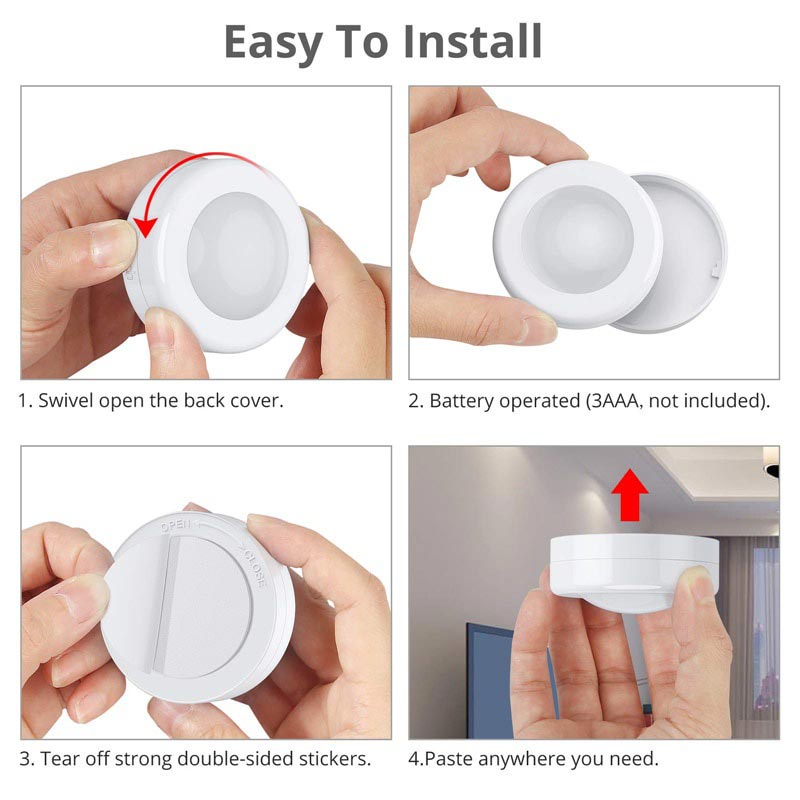 Easy To Install

1. Swivel open the back cover.

2. Battery operated (3AAA, not included).

OPEN

CLOSE

3. Tear off strong double-sided stickers.

4.Paste anywhere you need.