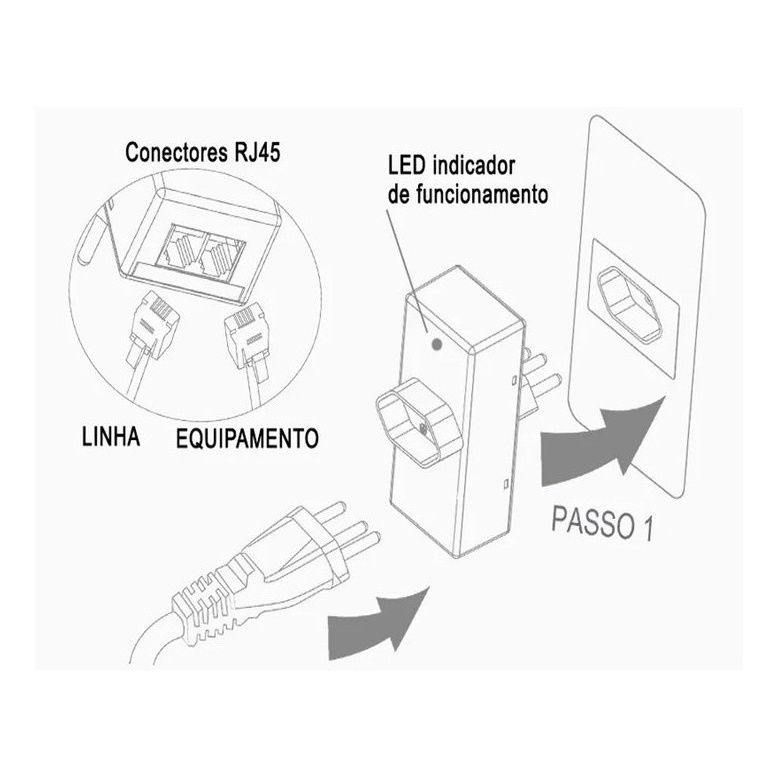 Conectores RJ45

LED indicador de funcionamento

LINHA

EQUIPAMENTO

PASSO 1