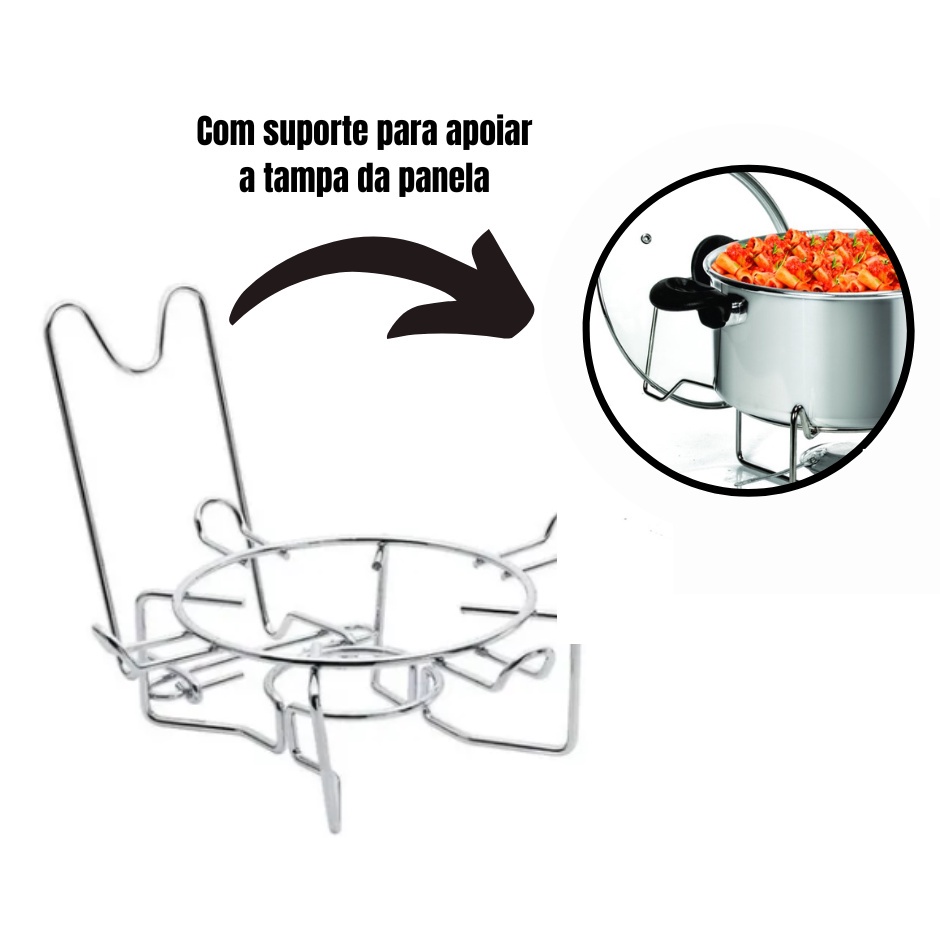 Com suporte para apoiar a tampa da panela