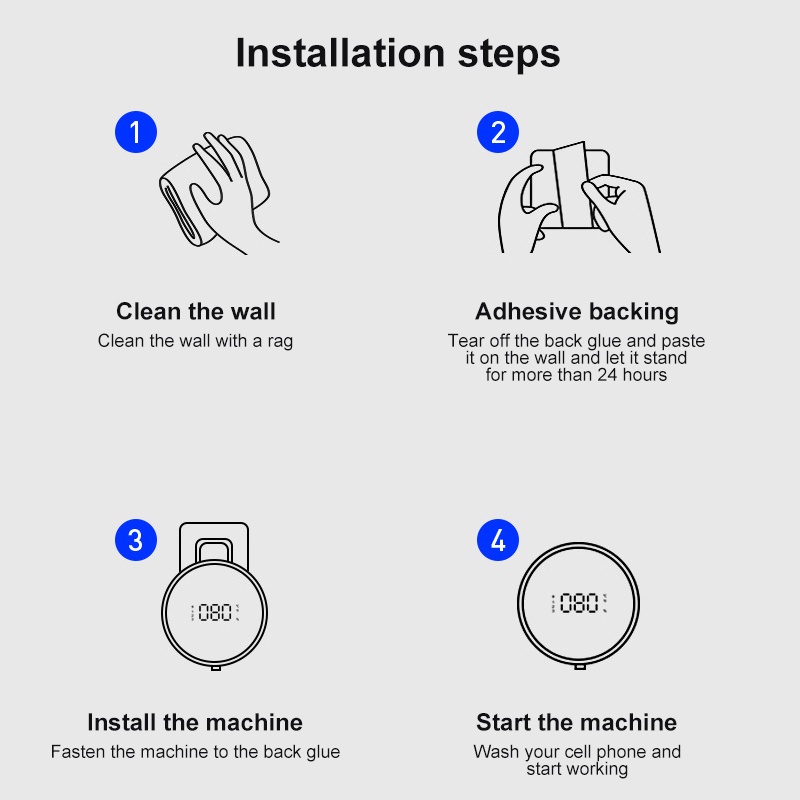 Installation steps

1

Clean the wall
Clean the wall with a rag

2

Adhesive backing
Tear off the back glue and paste it on the wall and let it stand for more than 24 hours

3

080

Install the machine
Fasten the machine to the back glue

4

080

Start the machine
Wash your cell phone and start working