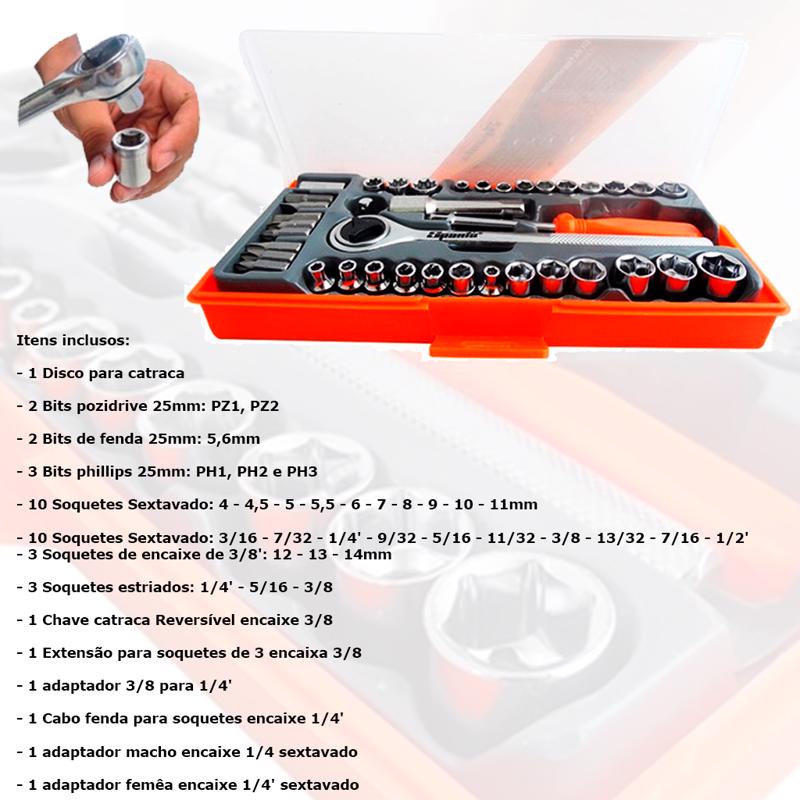 Sparta

Itens inclusos:

- 1 Disco para catraca

- 2 Bits pozidrive 25mm: PZ1, PZ2

- 2 Bits de fenda 25mm: 5,6mm

- 3 Bits phillips 25mm: PH1, PH2 e PH3

- 10 Soquetes Sextavado: 4 - 4,5 - 5 - 5,5 - 6 - 7 - 8 - 9 - 10 - 11mm

- 10 Soquetes Sextavado: 3/16 - 7/32 - 1/4' - 9/32 - 5/16 - 11/32 - 3/8 - 13/32 - 7/16 - 1/2'
- 3 Soquetes de encaixe de 3/8': 12 - 13 - 14mm

- 3 Soquetes estriados: 1/4' - 5/16 - 3/8

- 1 Chave catraca Reversível encaixe 3/8

- 1 Extensão para soquetes de 3 encaixa 3/8

- 1 adaptador 3/8 para 1/4'

- 1 Cabo fenda para soquetes encaixe 1/4'

- 1 adaptador macho encaixe 1/4 sextavado

- 1 adaptador femêa encaixe 1/4' sextavado