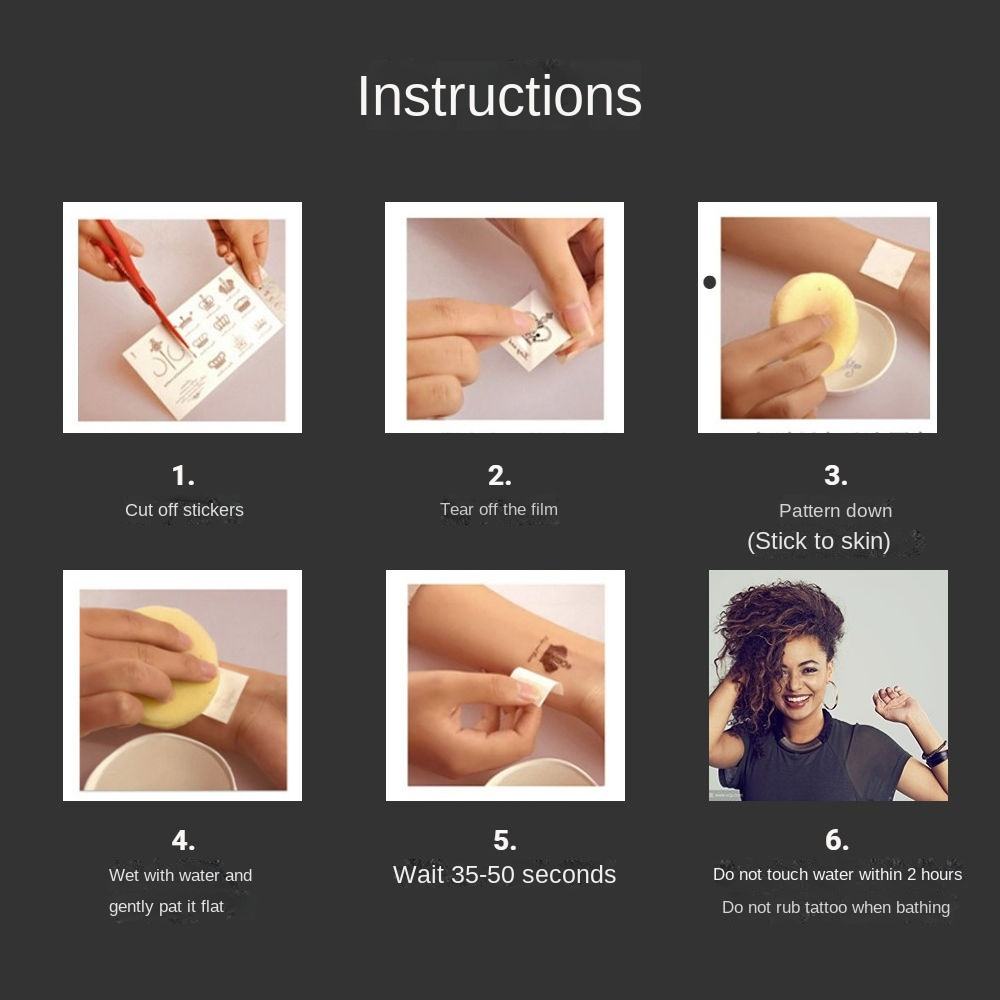 Instructions

1.
Cut off stickers

2.
Tear off the film

3.
Pattern down
(Stick to skin)

4.
Wet with water and gently pat it flat

5.
Wait 35-50 seconds

6.
Do not touch water within 2 hours
Do not rub tattoo when bathing