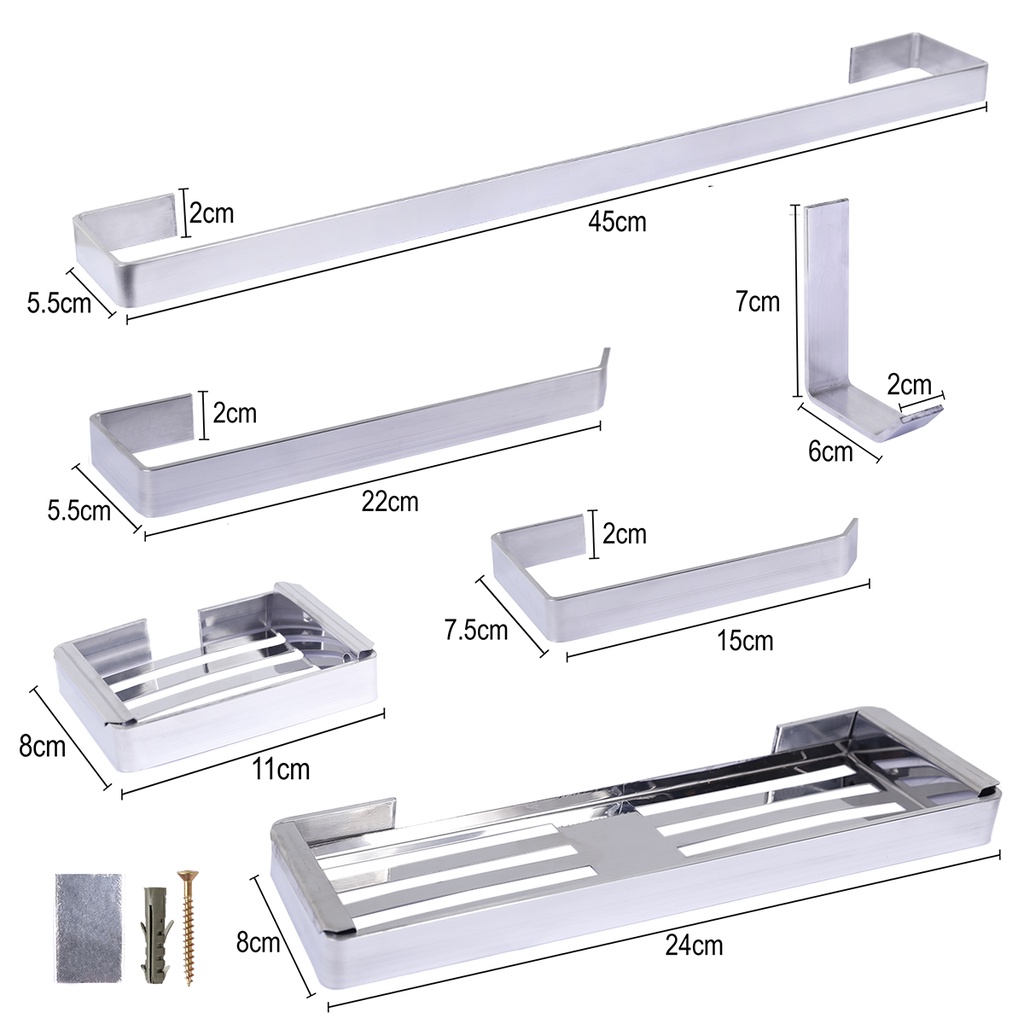 2cm
45cm
5.5cm
7cm
2cm
6cm
2cm
5.5cm
22cm
2cm
7.5cm
15cm
8cm
11cm
8cm
24cm