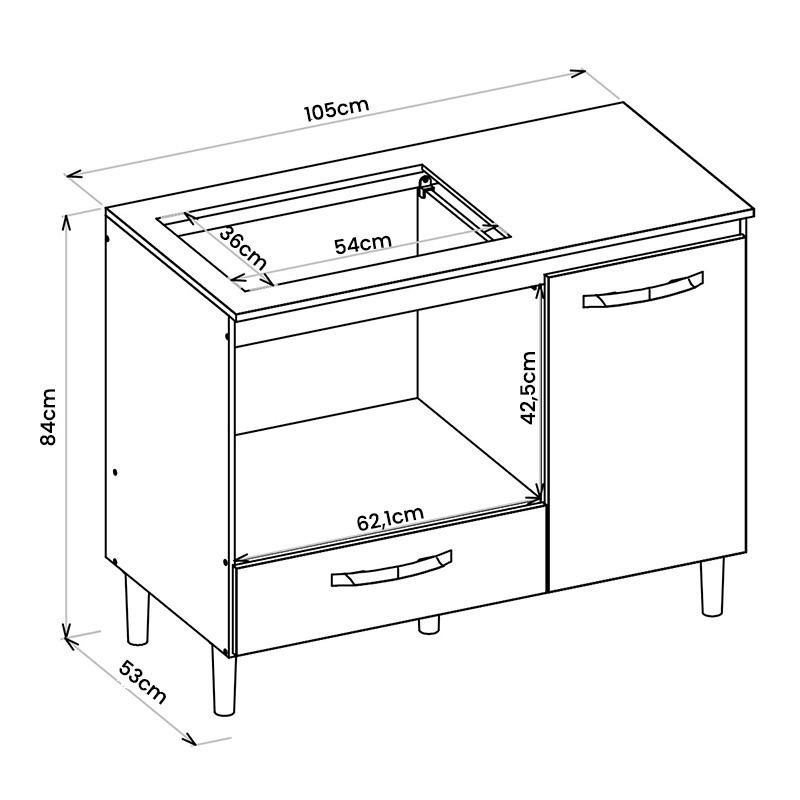 105cm
36cm
54cm
84cm
42,5cm
62,1cm
53cm