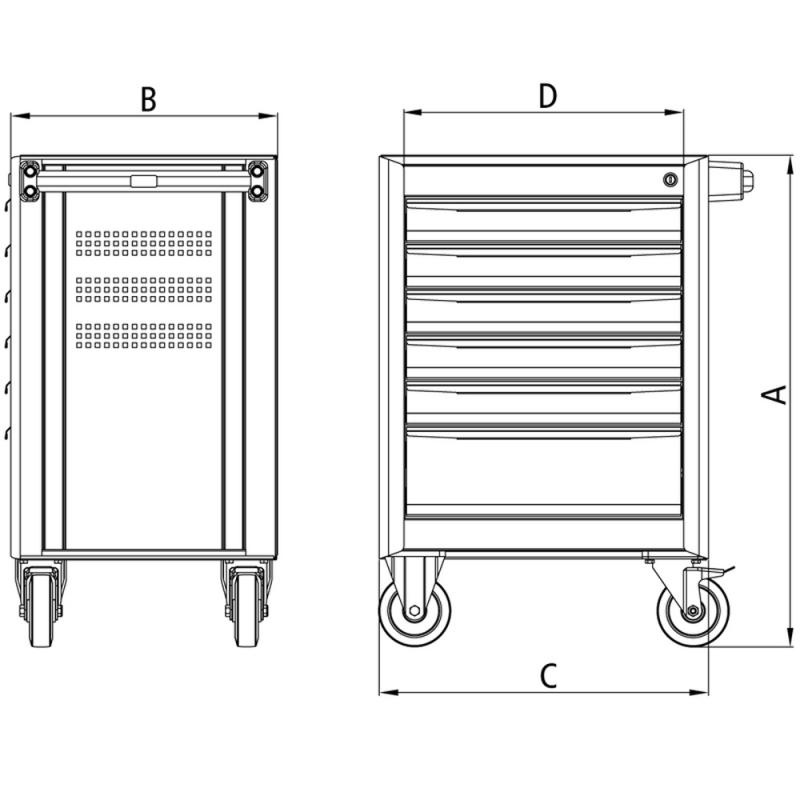 B

D

A

C