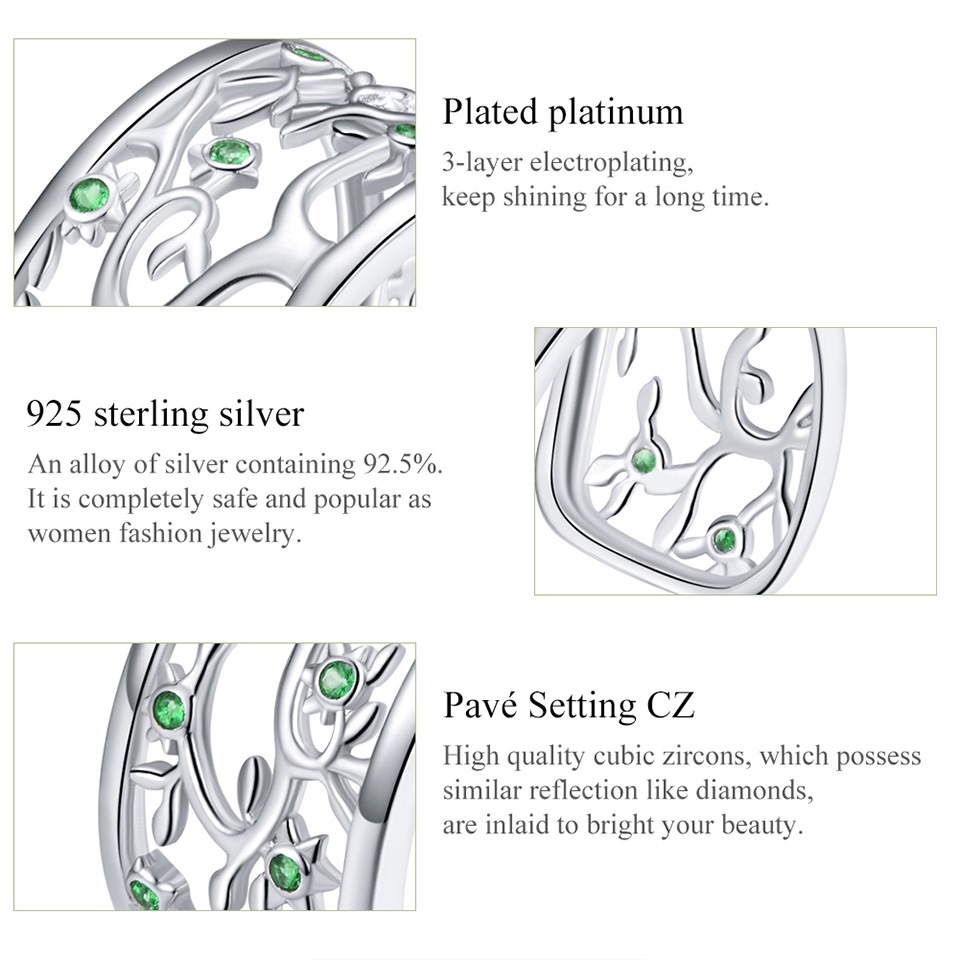 Plated platinum

3-layer electroplating, keep shining for a long time.

925 sterling silver

An alloy of silver containing 92.5%. It is completely safe and popular as women fashion jewelry.

Pavé Setting CZ

High quality cubic zircons, which possess similar reflection like diamonds, are inlaid to bright your beauty.