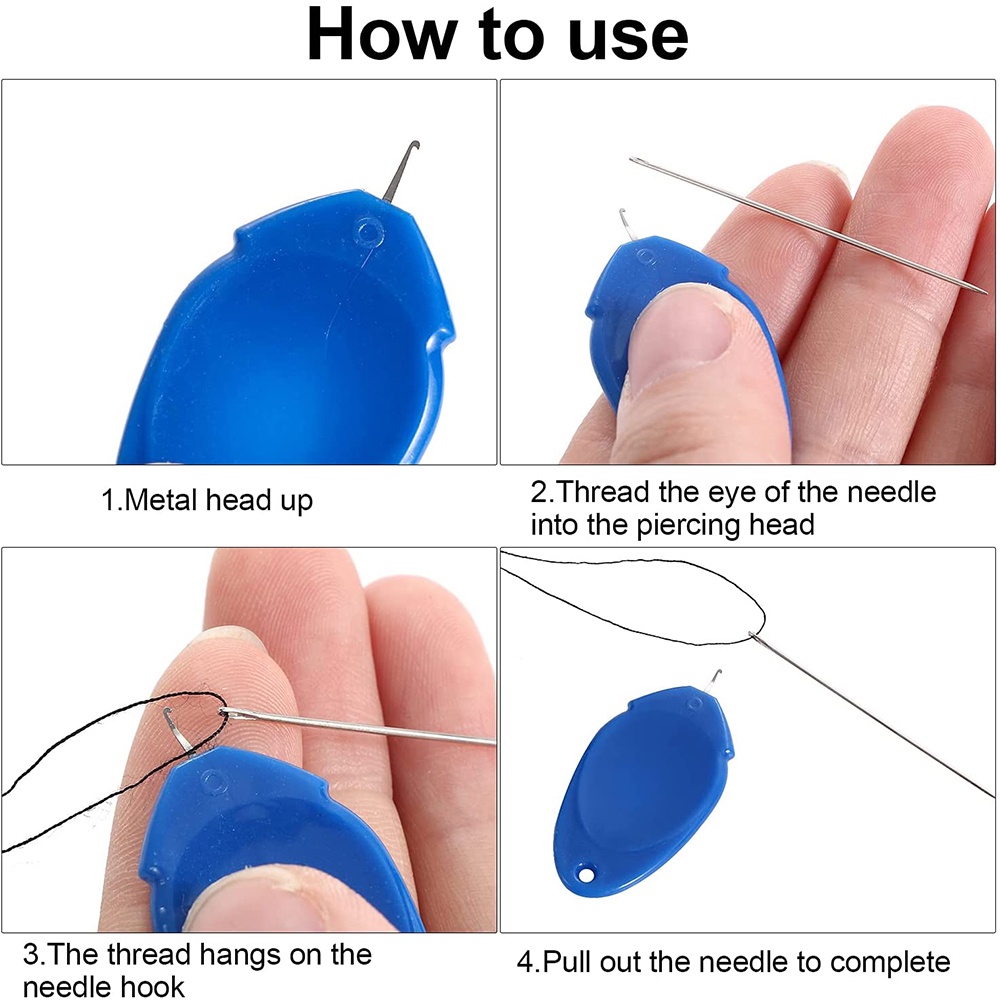 How to use

1.Metal head up

2.Thread the eye of the needle into the piercing head

3.The thread hangs on the needle hook

4.Pull out the needle to complete