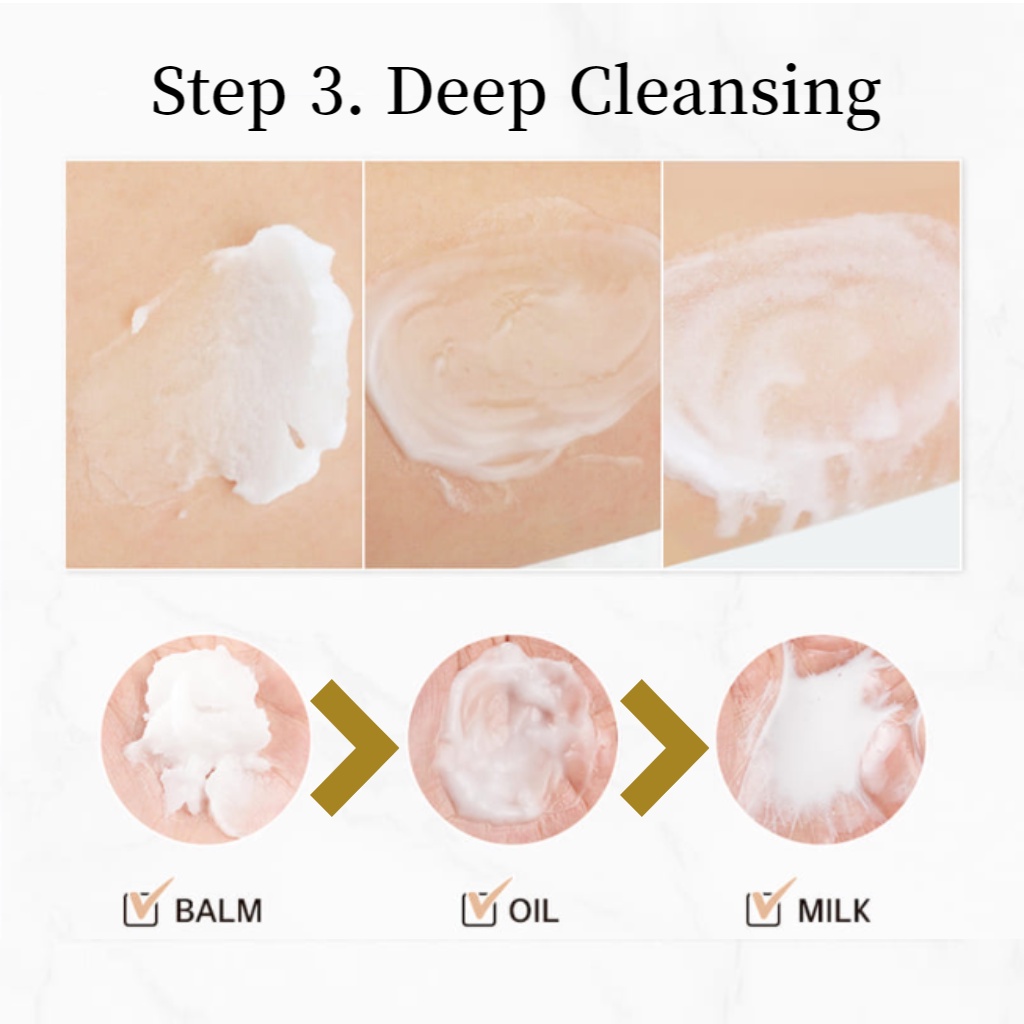 Step 3. Deep Cleansing

BALM

OIL

MILK