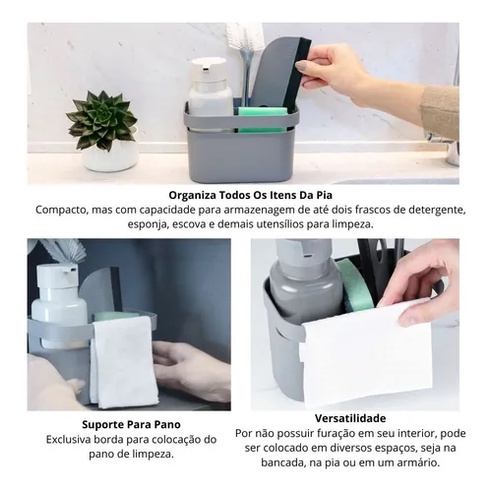 Organiza Todos Os Itens Da Pia
Compacto, mas com capacidade para armazenagem de até dois frascos de detergente, esponja, escova e demais utensílios para limpeza.

Suporte Para Pano
Exclusiva borda para colocação do pano de limpeza.

Versatilidade
Por não possuir furação em seu interior, pode ser colocado em diversos espaços, seja na bancada, na pia ou em um armário.