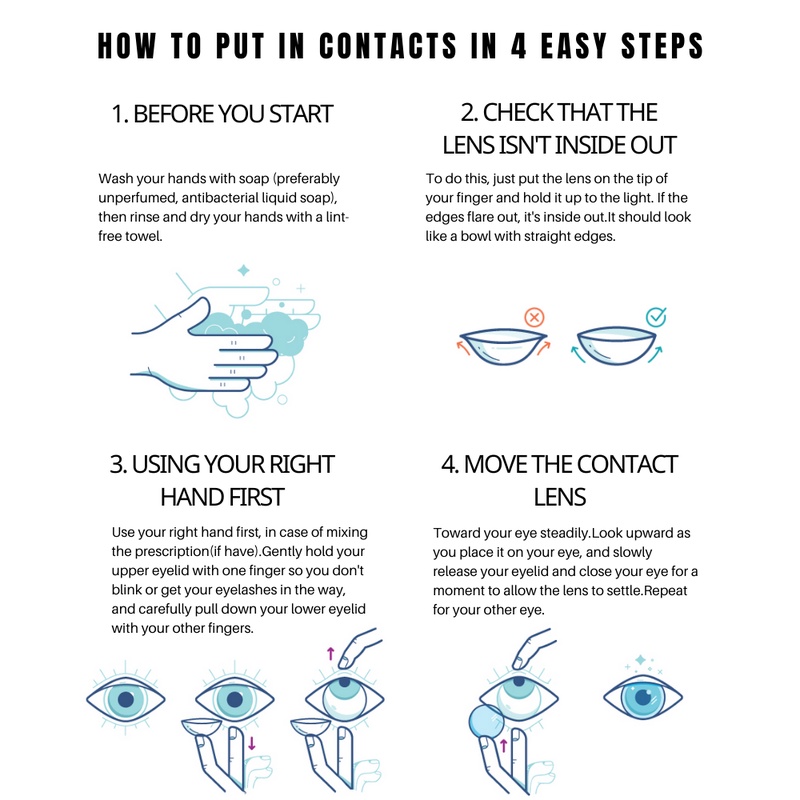 HOW TO PUT IN CONTACTS IN 4 EASY STEPS

1. BEFORE YOU START

Wash your hands with soap (preferably unperfumed, antibacterial liquid soap), then rinse and dry your hands with a lint-free towel.

2. CHECK THAT THE LENS ISN'T INSIDE OUT

To do this, just put the lens on the tip of your finger and hold it up to the light. If the edges flare out, it's inside out.It should look like a bowl with straight edges.

3. USING YOUR RIGHT HAND FIRST

Use your right hand first, in case of mixing the prescription(if have).Gently hold your upper eyelid with one finger so you don't blink or get your eyelashes in the way, and carefully pull down your lower eyelid with your other fingers.

4. MOVE THE CONTACT LENS

Toward your eye steadily.Look upward as you place it on your eye, and slowly release your eyelid and close your eye for a moment to allow the lens to settle.Repeat for your other eye.