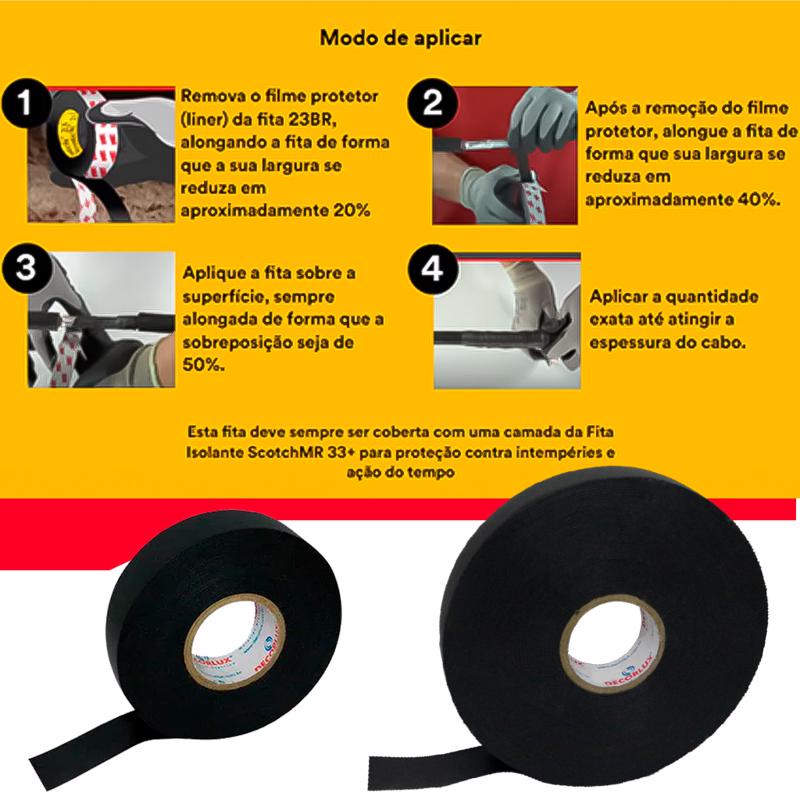 Modo de aplicar

1

Remova o filme protetor (liner) da fita 23BR, alongando a fita de forma que a sua largura se reduza em aproximadamente 20%

2

Após a remoção do filme protetor, alongue a fita de forma que sua largura se reduza em aproximadamente 40%.

3

Aplique a fita sobre a superfície, sempre alongada de forma que a sobreposição seja de 50%.

4

Aplicar a quantidade exata até atingir a espessura do cabo.

Esta fita deve sempre ser coberta com uma camada da Fita Isolante ScotchMR 33+ para proteção contra intempéries e ação do tempo

DECORLUX

DECORLUX