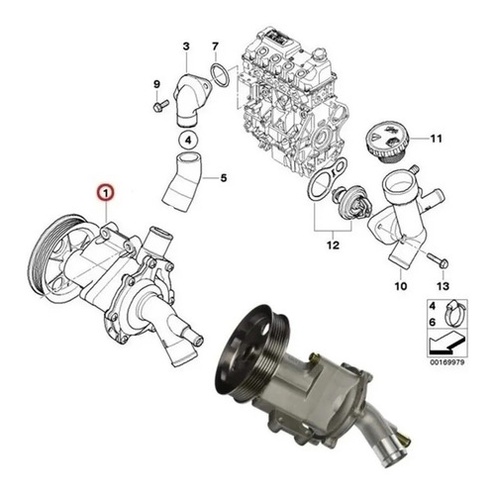 3
7
9
4
5
11
1
12
10
13
4
6
00169979