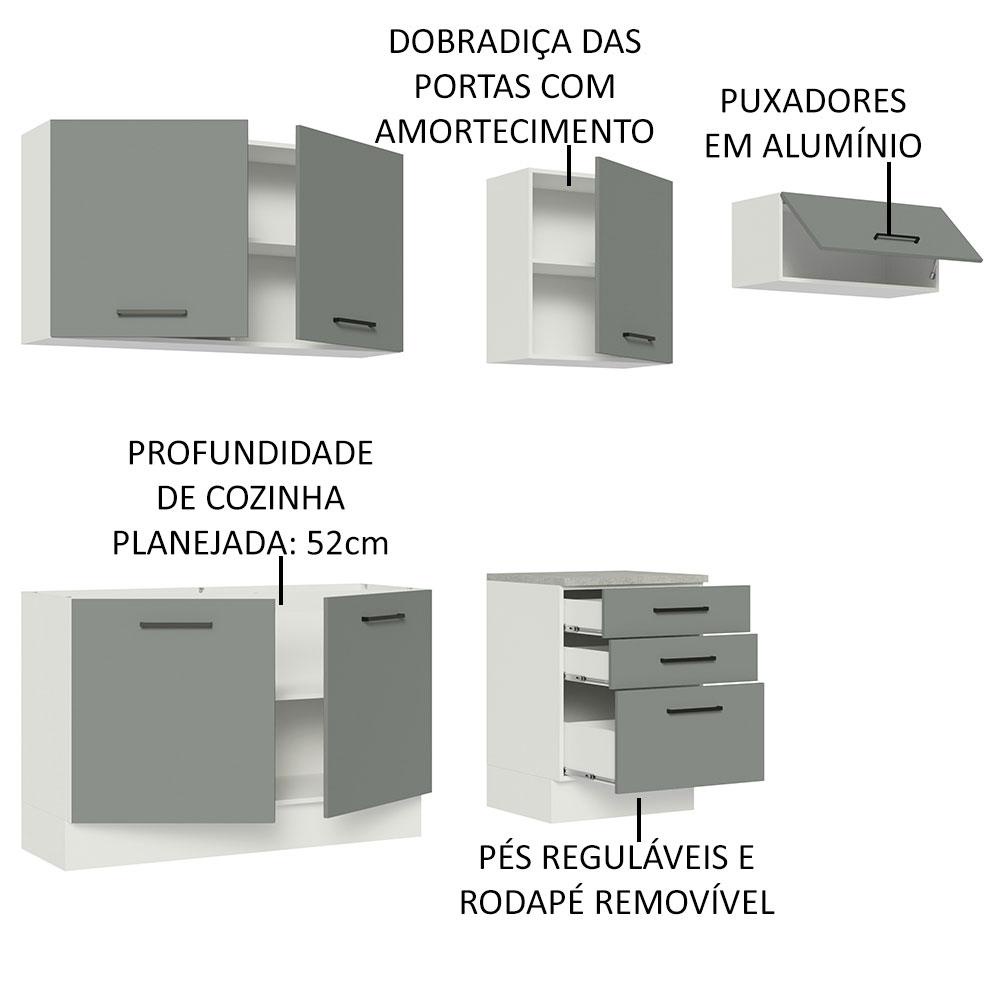 DOBRADIÇA DAS PORTAS COM AMORTECIMENTO

PUXADORES EM ALUMÍNIO

PROFUNDIDADE DE COZINHA PLANEJADA: 52cm

PÉS REGULÁVEIS E RODAPÉ REMOVÍVEL