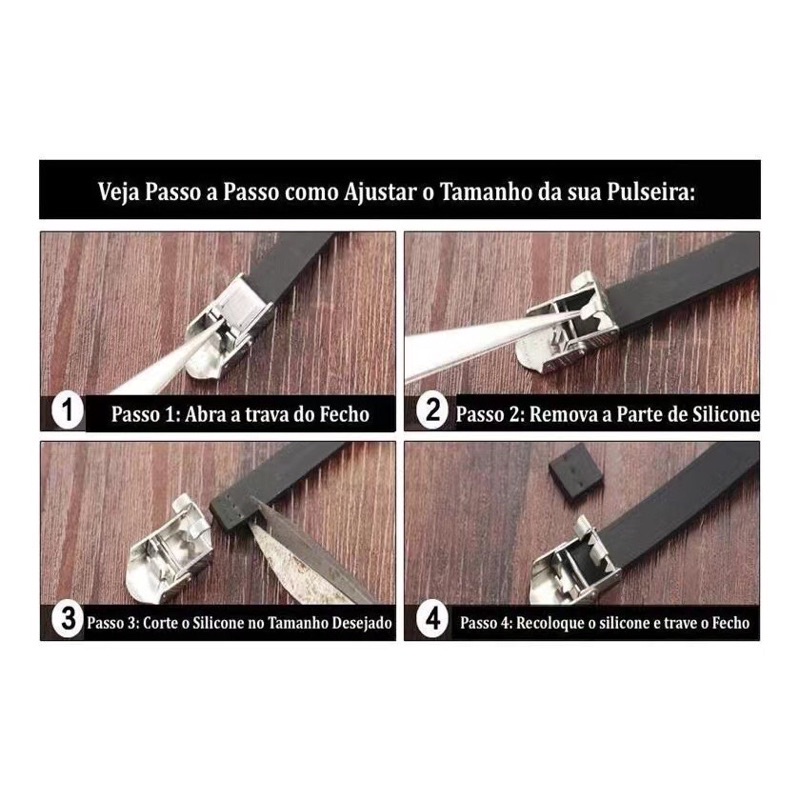 Veja Passo a Passo como Ajustar o Tamanho da sua Pulseira:

1 Passo 1: Abra a trava do Fecho

2 Passo 2: Remova a Parte de Silicone

3 Passo 3: Corte o Silicone no Tamanho Desejado

4 Passo 4: Recoloque o silicone e trave o Fecho