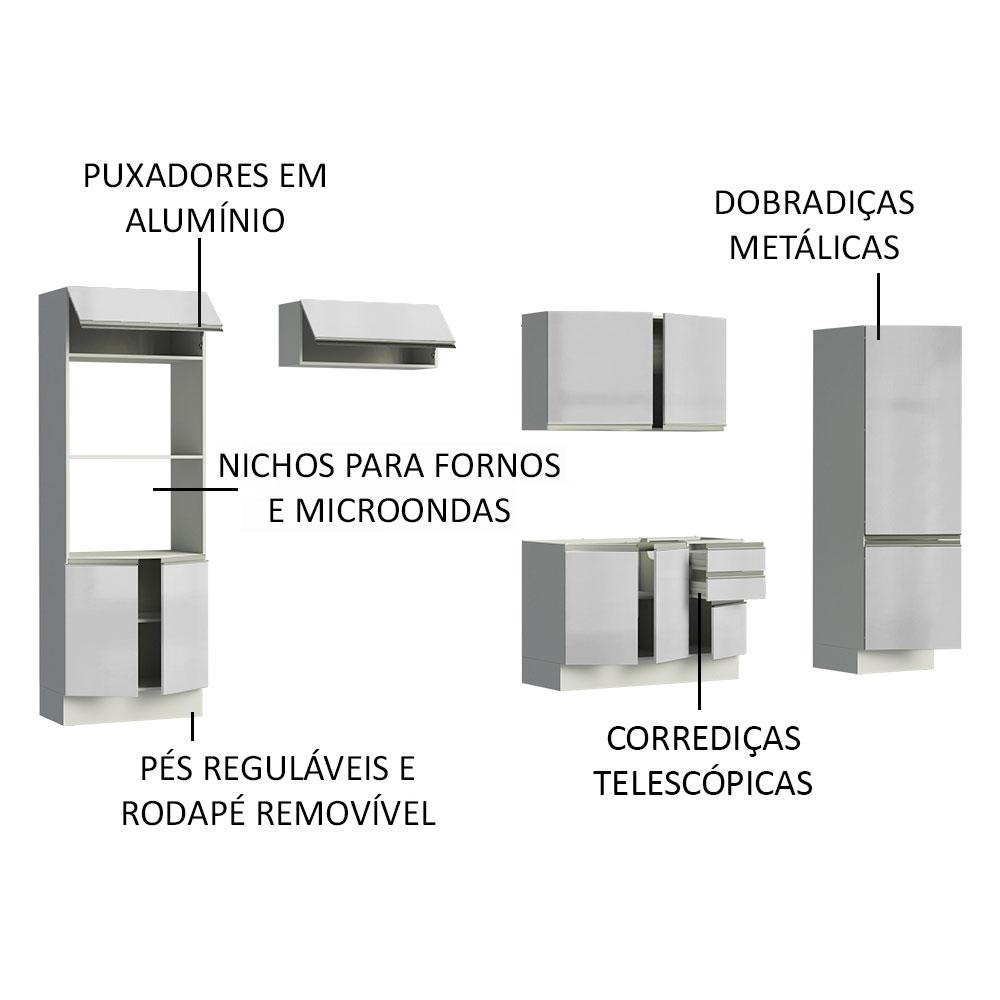 PUXADORES EM ALUMÍNIO

DOBRADIÇAS METÁLICAS

NICHOS PARA FORNOS E MICROONDAS

PÉS REGULÁVEIS E RODAPÉ REMOVÍVEL

CORREDIÇAS TELESCÓPICAS